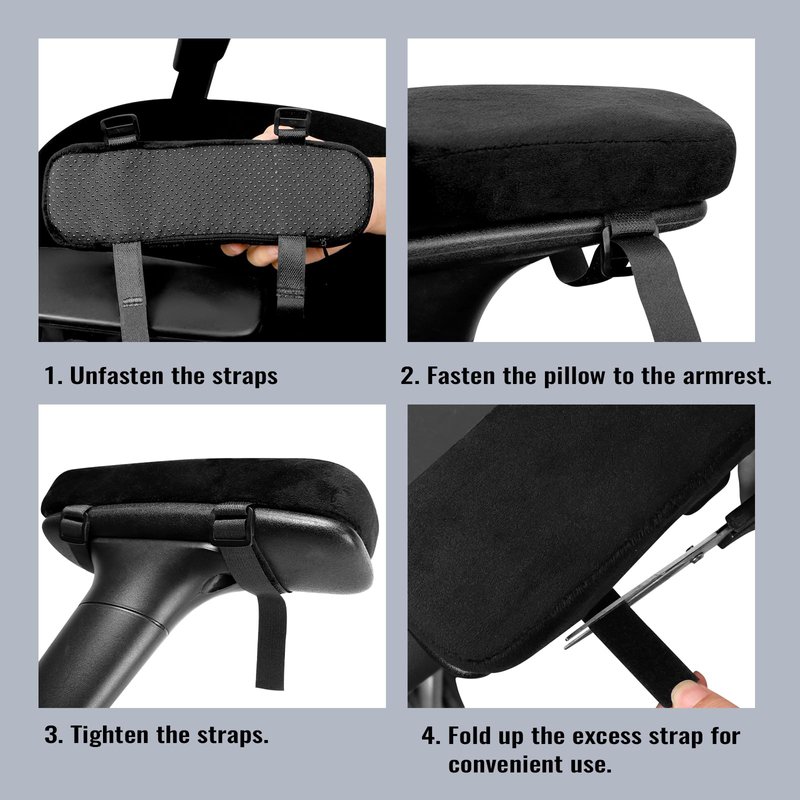 1. Unfasten the straps

2. Fasten the pillow to the armrest.

3. Tighten the straps.

4. Fold up the excess strap for convenient use.