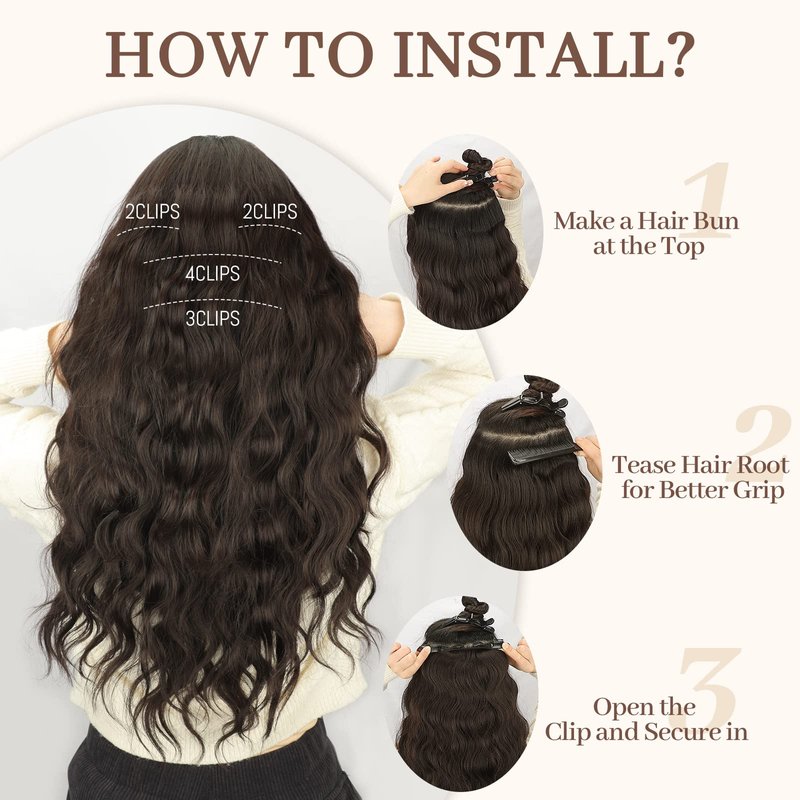 HOW TO INSTALL?

2CLIPS
2CLIPS
4CLIPS
3CLIPS

1
Make a Hair Bun at the Top

2
Tease Hair Root for Better Grip

3
Open the Clip and Secure in