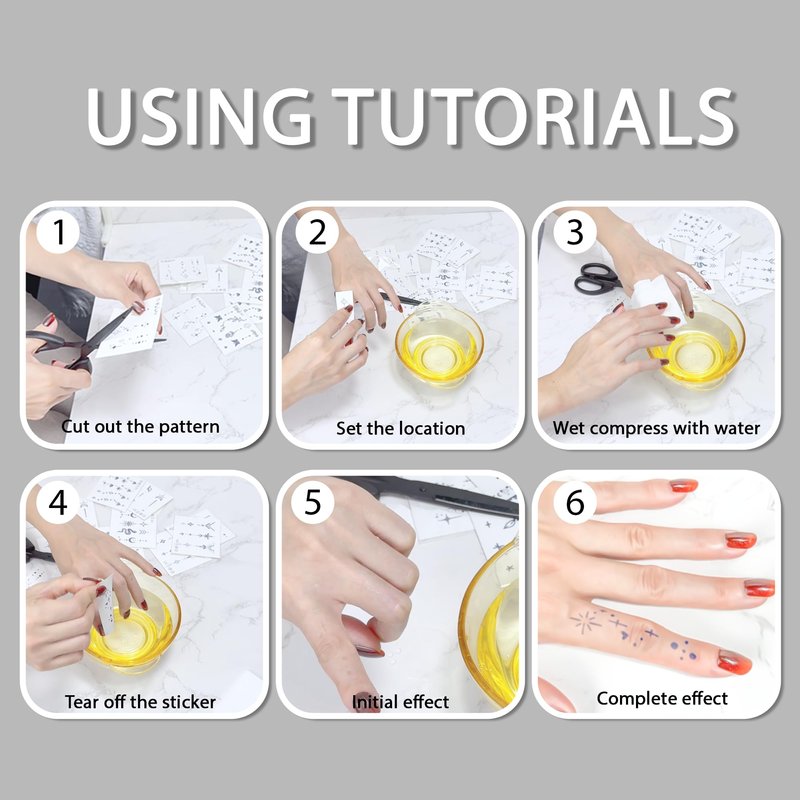 USING TUTORIALS

1
Cut out the pattern

2
Set the location

3
Wet compress with water

4
Tear off the sticker

5
Initial effect

6
Complete effect