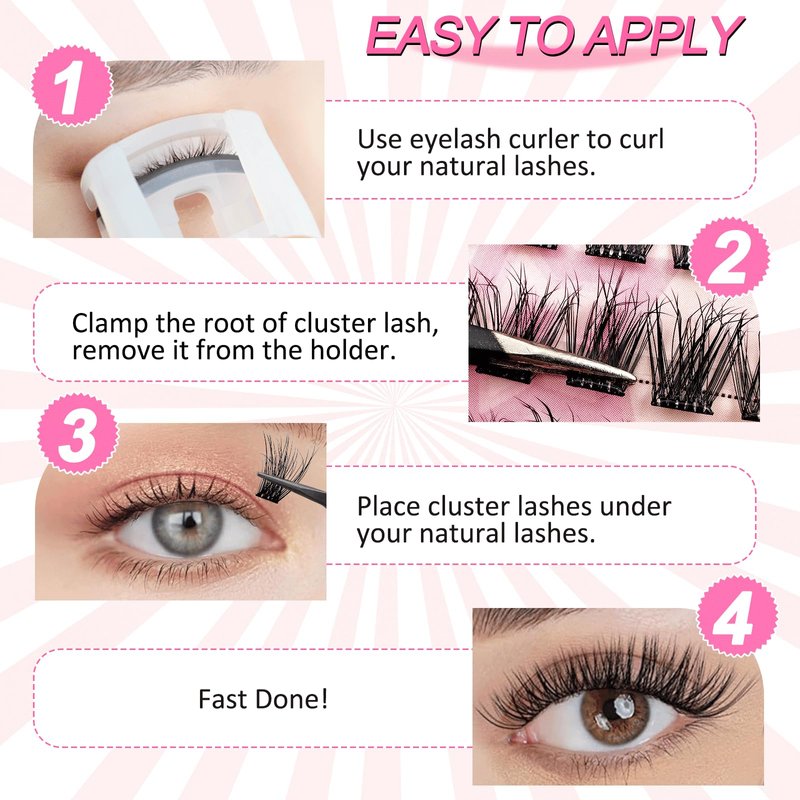 EASY TO APPLY

1

Use eyelash curler to curl your natural lashes.

2

Clamp the root of cluster lash, remove it from the holder.

3

Place cluster lashes under your natural lashes.

4

Fast Done!