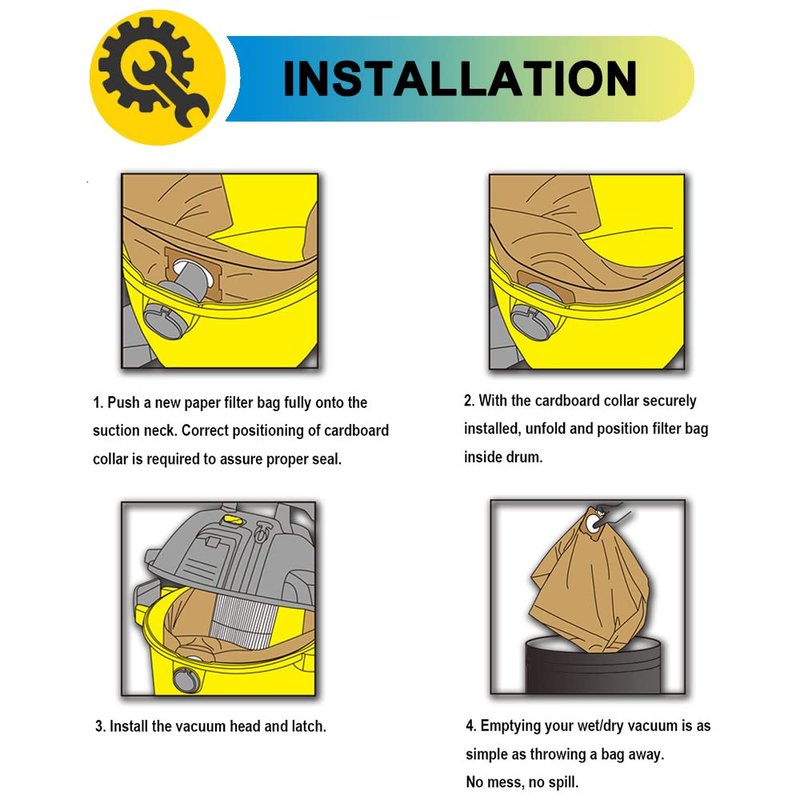 INSTALLATION

1. Push a new paper filter bag fully onto the suction neck. Correct positioning of cardboard collar is required to assure proper seal.

2. With the cardboard collar securely installed, unfold and position filter bag inside drum.

3. Install the vacuum head and latch.

4. Emptying your wet/dry vacuum is as simple as throwing a bag away.
No mess, no spill.