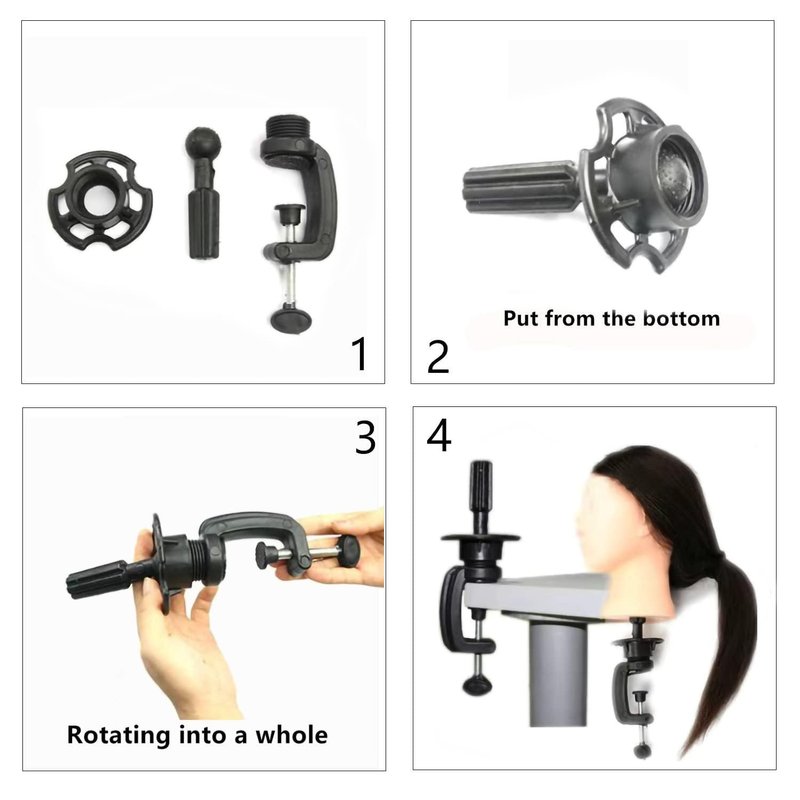 1

Put from the bottom

2

3

Rotating into a whole

4