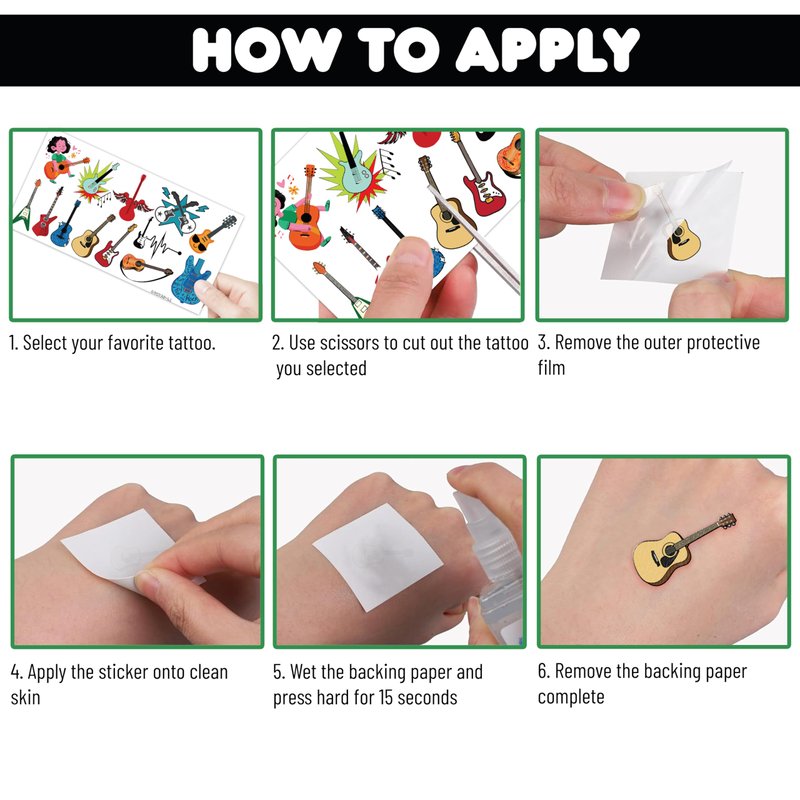 HOW TO APPLY

1. Select your favorite tattoo.

2. Use scissors to cut out the tattoo you selected

3. Remove the outer protective film

4. Apply the sticker onto clean skin

5. Wet the backing paper and press hard for 15 seconds

6. Remove the backing paper complete