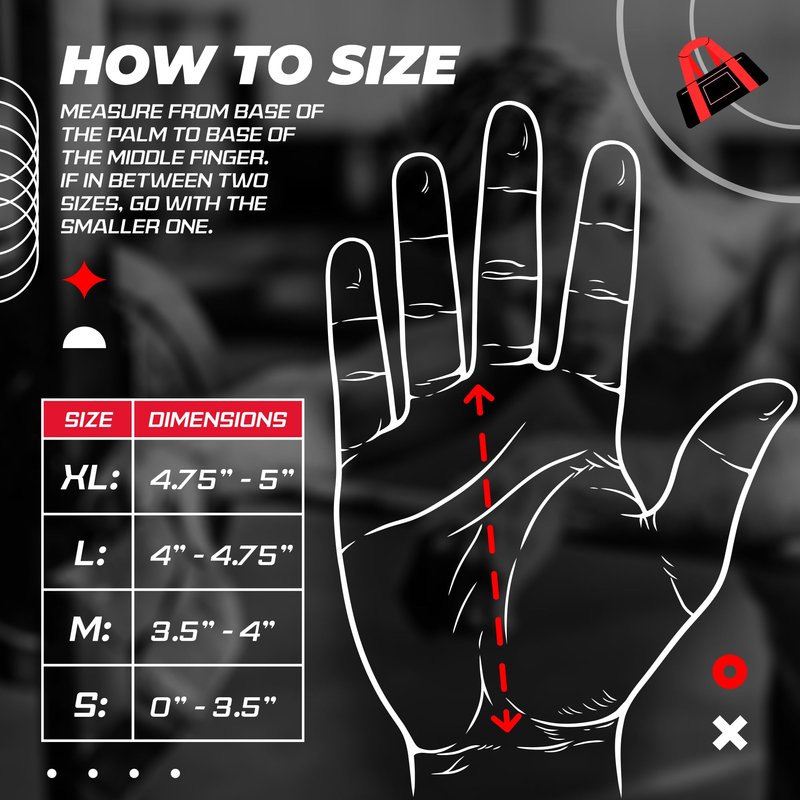 HOW TO SIZE

MEASURE FROM BASE OF THE PALM TO BASE OF THE MIDDLE FINGER. IF IN BETWEEN TWO SIZES, GO WITH THE SMALLER ONE.

| SIZE | DIMENSIONS |
|---|---|
| XL: | 4.75" - 5" |
| L: | 4" - 4.75" |
| M: | 3.5" - 4" |
| S: | 0" - 3.5" |