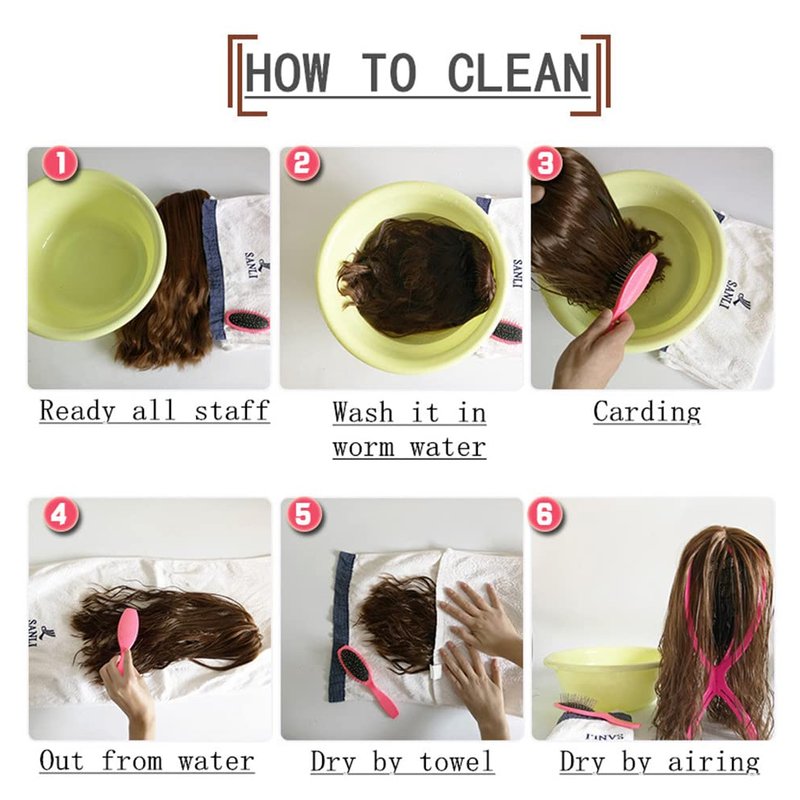 HOW TO CLEAN

1
SANLI
Ready all staff

2
SANLI
Wash it in worm water

3
SANLI
Carding

4
SANLI
Out from water

5
Dry by towel

6
SANLI
Dry by airing