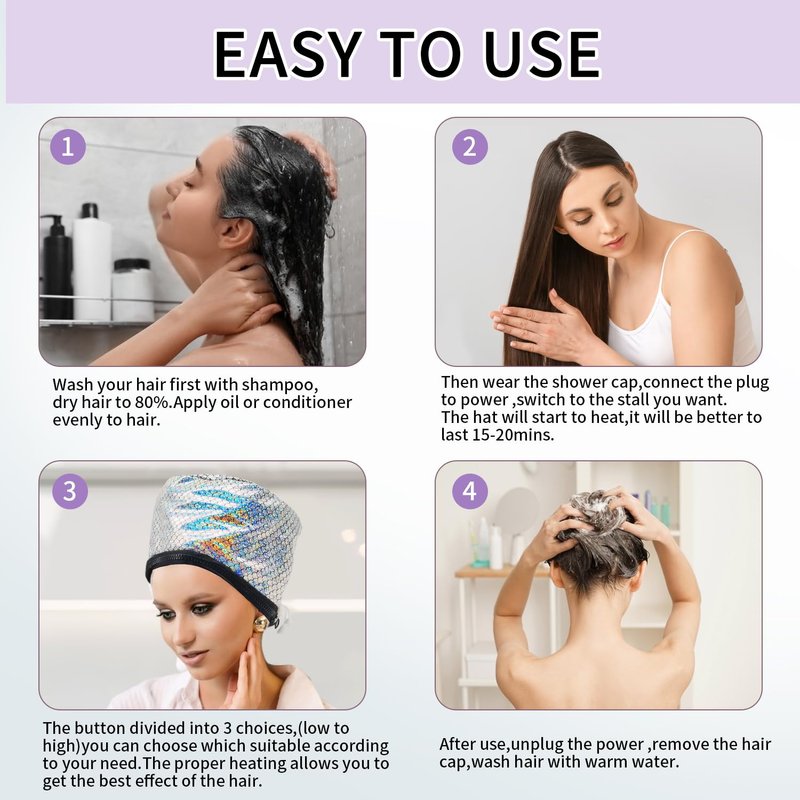 EASY TO USE

1

Wash your hair first with shampoo, dry hair to 80%.Apply oil or conditioner evenly to hair.

2

Then wear the shower cap,connect the plug to power ,switch to the stall you want.
The hat will start to heat,it will be better to last 15-20mins.

3

The button divided into 3 choices,(low to high)you can choose which suitable according to your need.The proper heating allows you to get the best effect of the hair.

4

After use,unplug the power ,remove the hair cap,wash hair with warm water.