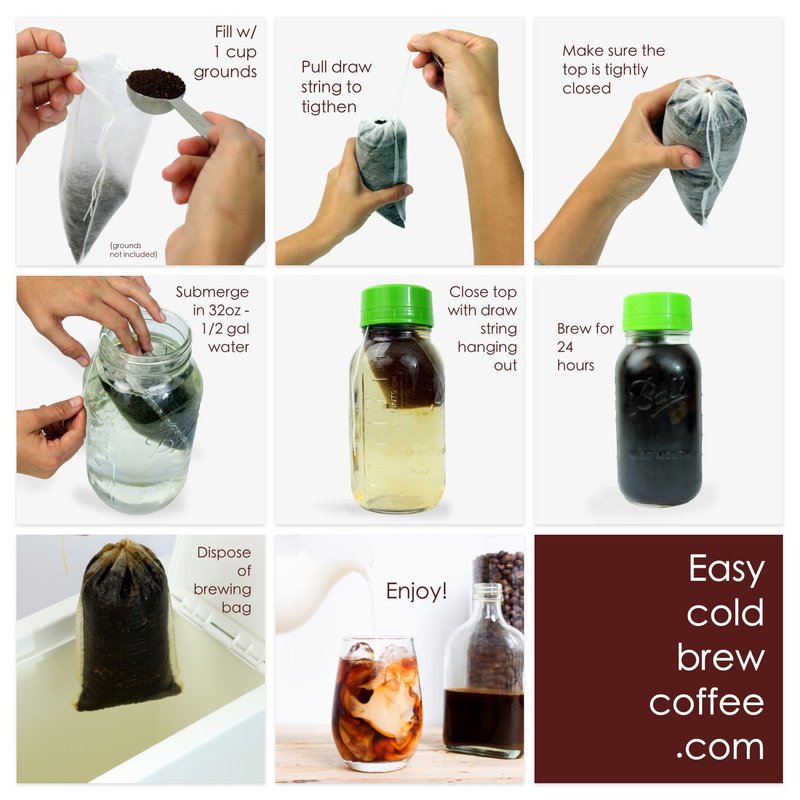 Fill w/
1 cup
grounds

(grounds
not included)

Pull draw
string to
tigthen

Make sure the
top is tightly
closed

Submerge
in 32oz -
1/2 gal
water

Close top
with draw
string
hanging
out

Brew for
24
hours

Ball

WIDE MOUTH

Dispose
of
brewing
bag

Enjoy!

Easy
cold
brew
coffee
.com