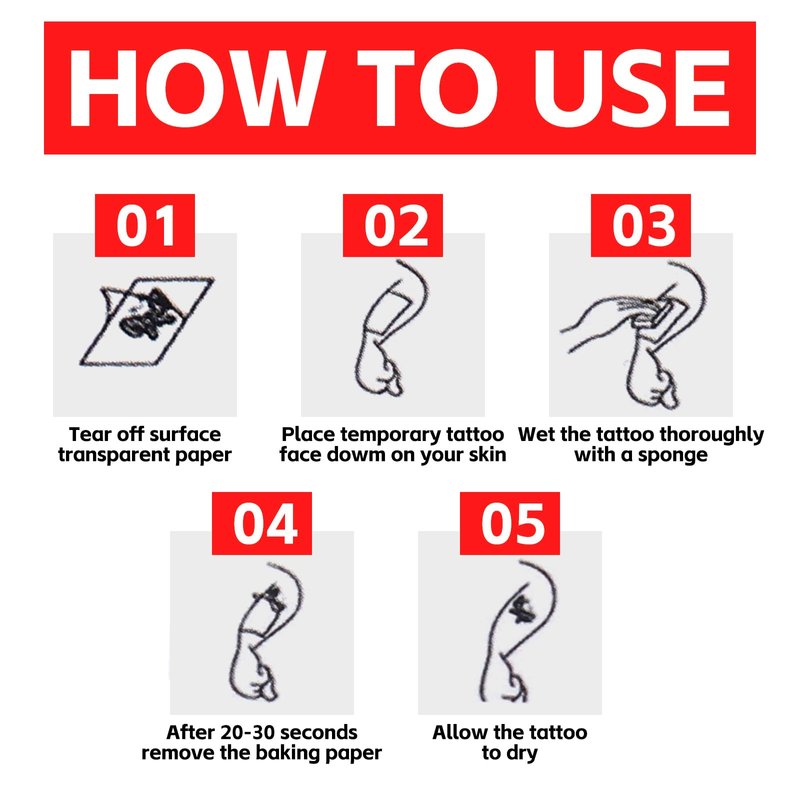 HOW TO USE

01

Tear off surface transparent paper

02

Place temporary tattoo face dowm on your skin

03

Wet the tattoo thoroughly with a sponge

04

After 20-30 seconds remove the baking paper

05

Allow the tattoo to dry