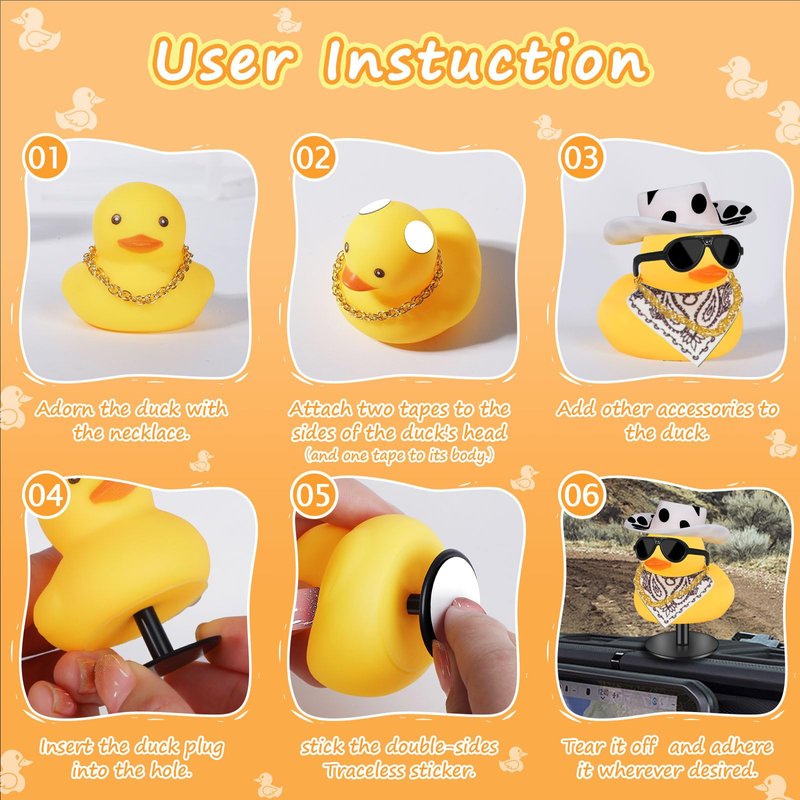 User Instuction

01

Adorn the duck with the necklace.

02

Attach two tapes to the sides of the duck's head (and one tape to its body.)

03

Add other accessories to the duck.

04

Insert the duck plug into the hole.

05

stick the double-sides Traceless sticker.

06

Tear it off and adhere it wherever desired.