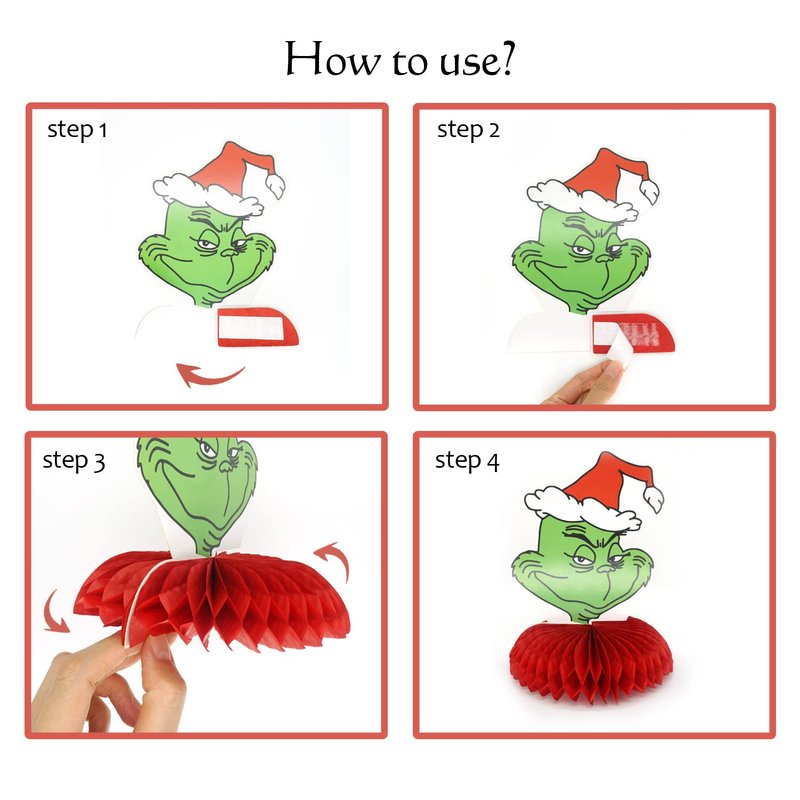 How to use?

step 1

step 2

step 3

step 4