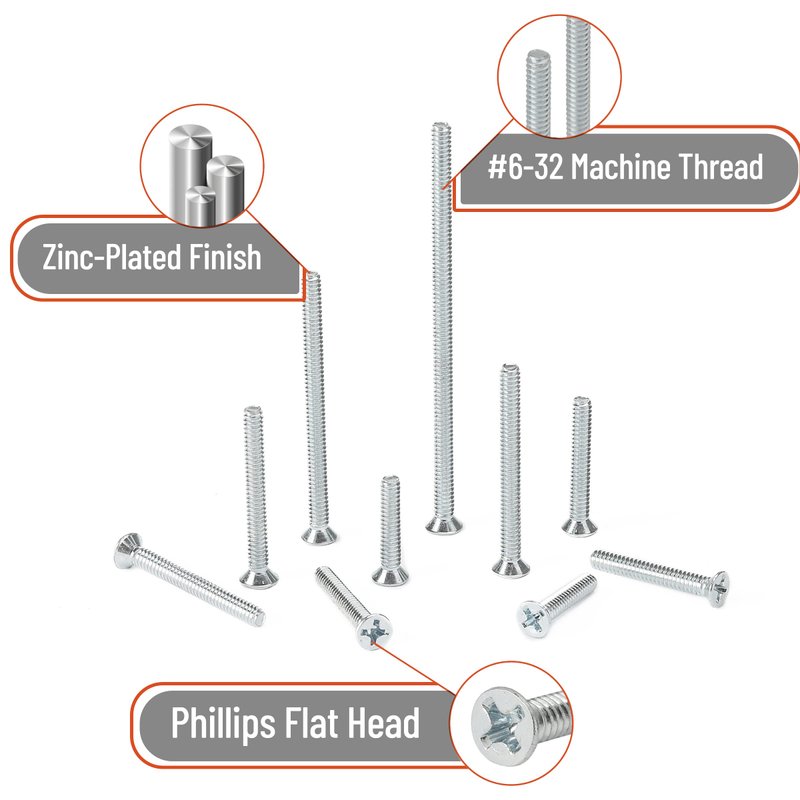 #6-32 Machine Thread

Zinc-Plated Finish

Phillips Flat Head