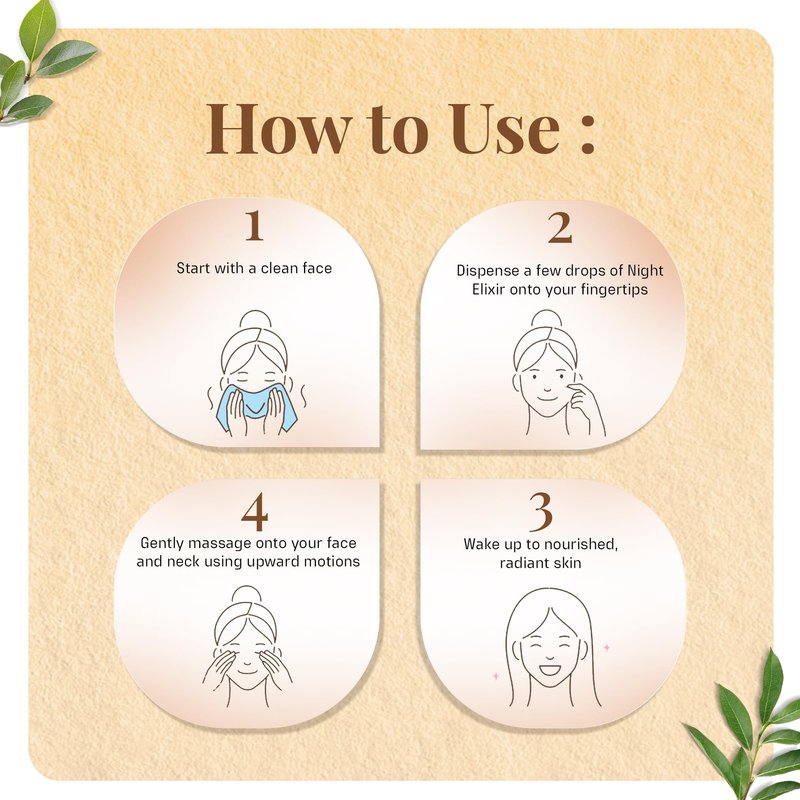 How to Use :

1
Start with a clean face

2
Dispense a few drops of Night Elixir onto your fingertips

4
Gently massage onto your face and neck using upward motions

3
Wake up to nourished, radiant skin