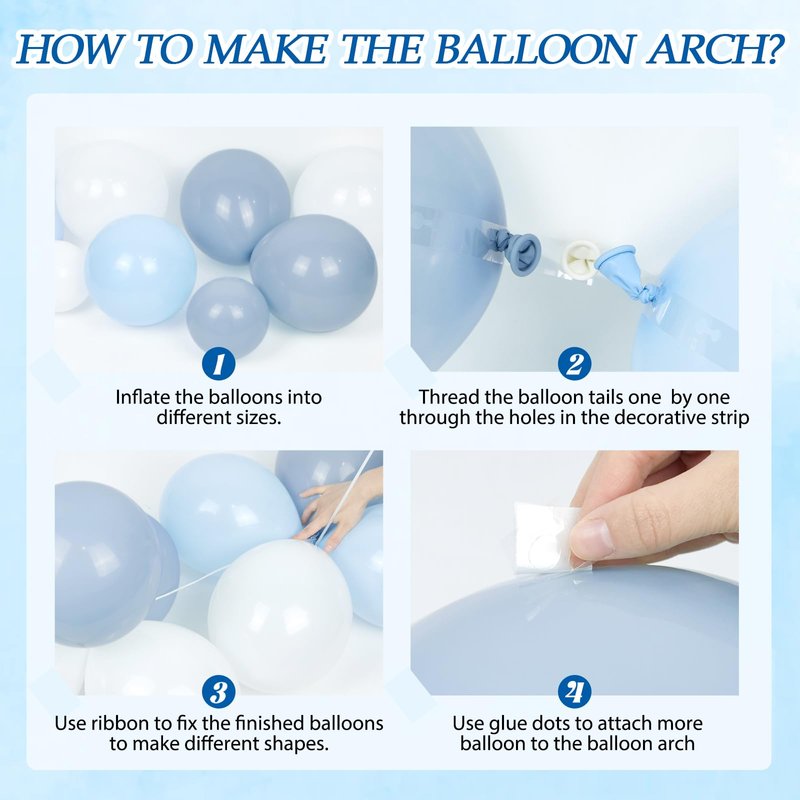 HOW TO MAKE THE BALLOON ARCH?

1
Inflate the balloons into different sizes.

2
Thread the balloon tails one by one through the holes in the decorative strip

3
Use ribbon to fix the finished balloons to make different shapes.

4
Use glue dots to attach more balloon to the balloon arch