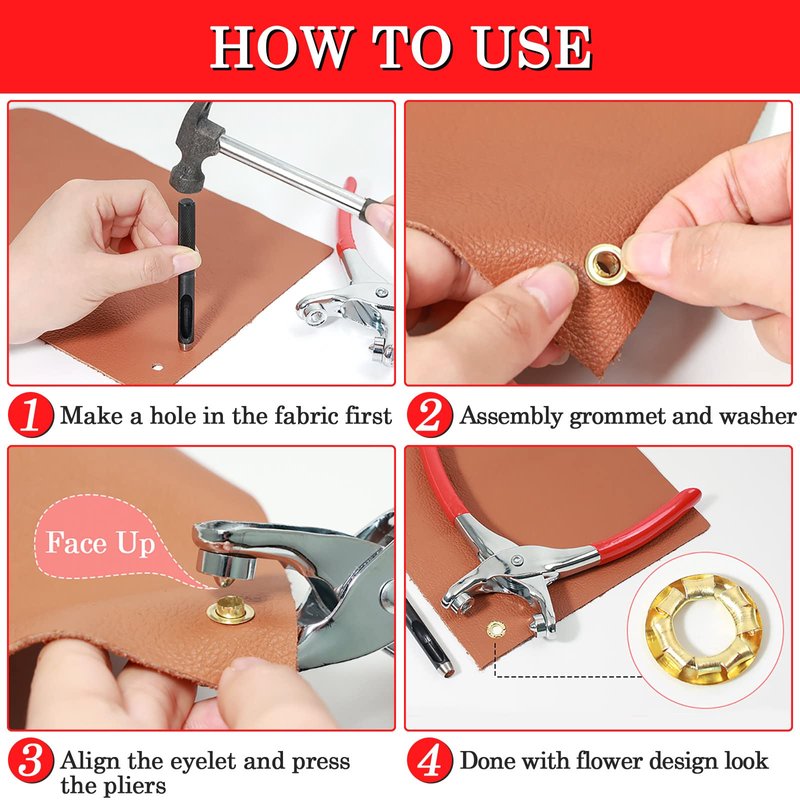 HOW TO USE

1 Make a hole in the fabric first

2 Assembly grommet and washer

Face Up

3 Align the eyelet and press the pliers

4 Done with flower design look