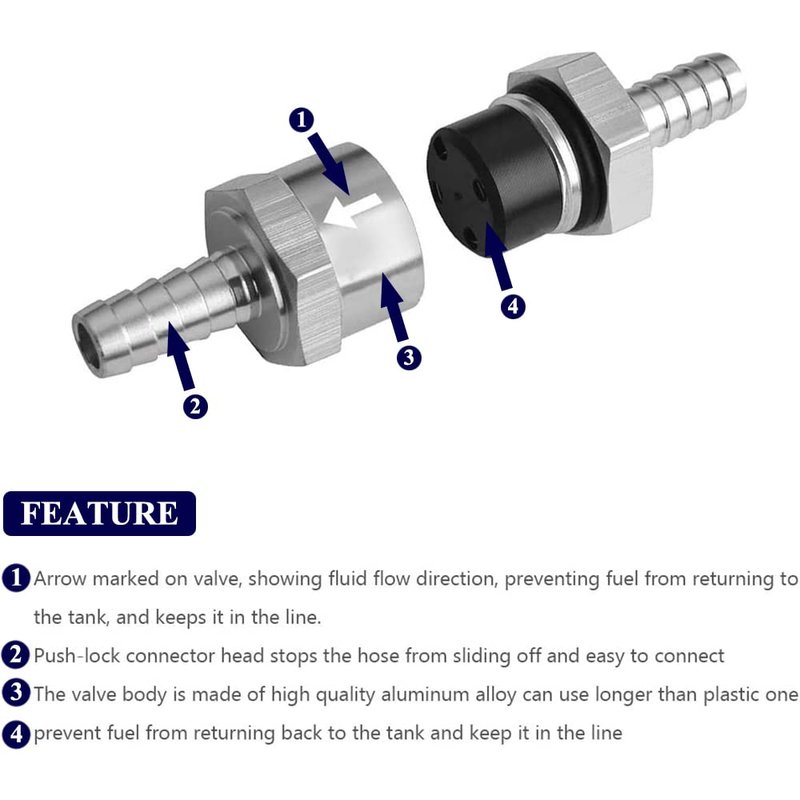 1

4

3

2

FEATURE

1 Arrow marked on valve, showing fluid flow direction, preventing fuel from returning to the tank, and keeps it in the line.

2 Push-lock connector head stops the hose from sliding off and easy to connect

3 The valve body is made of high quality aluminum alloy can use longer than plastic one

4 prevent fuel from returning back to the tank and keep it in the line