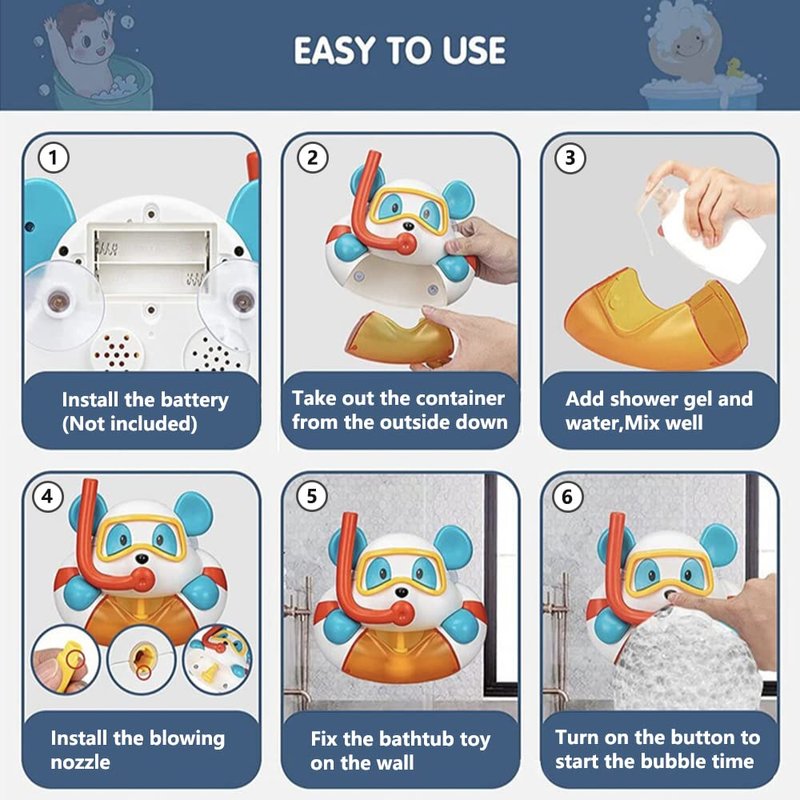 EASY TO USE

1

Install the battery (Not included)

2

Take out the container from the outside down

3

Add shower gel and water,Mix well

4

Install the blowing nozzle

5

Fix the bathtub toy on the wall

6

Turn on the button to start the bubble time