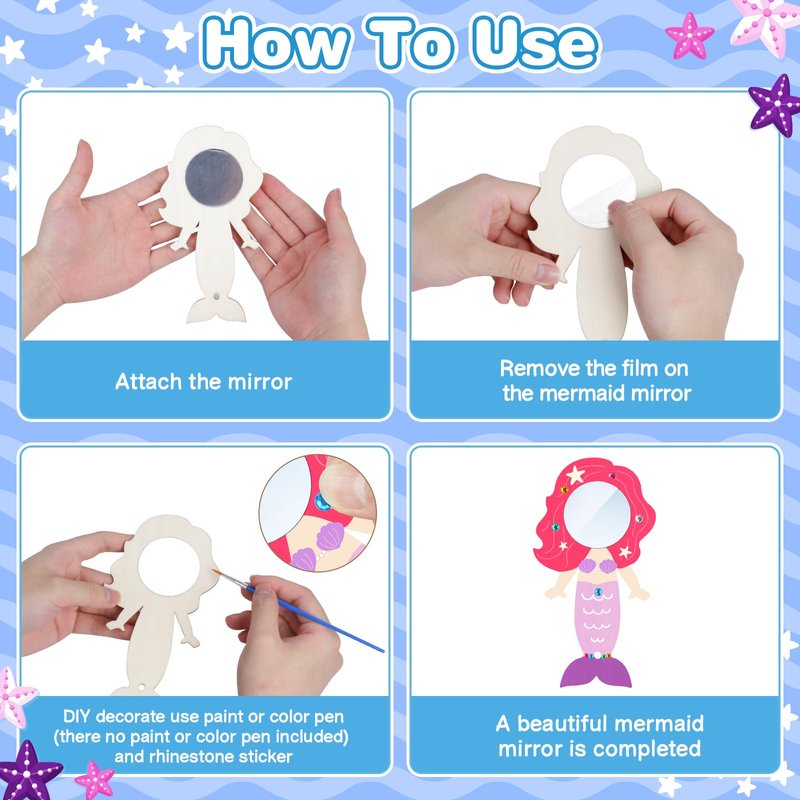 How To Use

Attach the mirror

Remove the film on the mermaid mirror

DIY decorate use paint or color pen (there no paint or color pen included) and rhinestone sticker

A beautiful mermaid mirror is completed