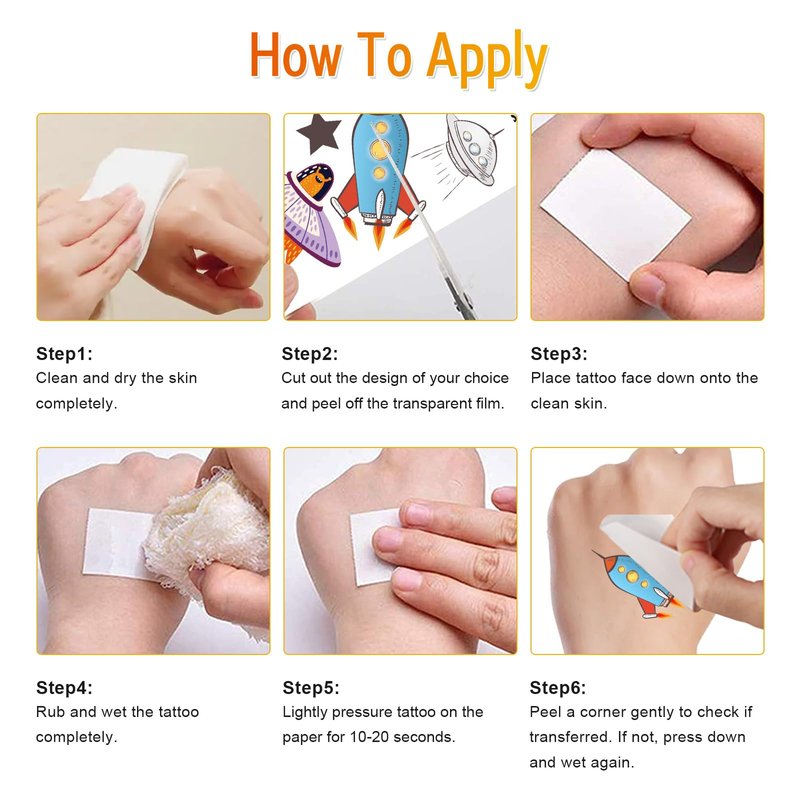 How To Apply

Step1:
Clean and dry the skin completely.

Step2:
Cut out the design of your choice and peel off the transparent film.

Step3:
Place tattoo face down onto the clean skin.

Step4:
Rub and wet the tattoo completely.

Step5:
Lightly pressure tattoo on the paper for 10-20 seconds.

Step6:
Peel a corner gently to check if transferred. If not, press down and wet again.