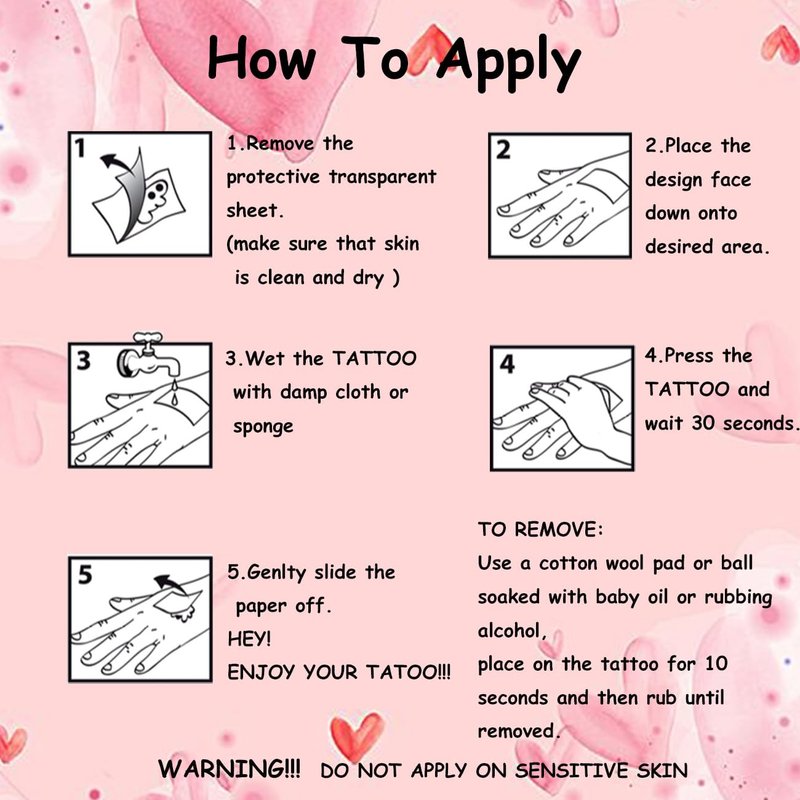 How To Apply

1

1.Remove the protective transparent sheet.
(make sure that skin is clean and dry )

2

2.Place the design face down onto desired area.

3

3.Wet the TATTOO with damp cloth or sponge

4

4.Press the TATTOO and wait 30 seconds.

5

5.Genlty slide the paper off.
HEY!
ENJOY YOUR TATOO!!!

TO REMOVE:
Use a cotton wool pad or ball soaked with baby oil or rubbing alcohol,
place on the tattoo for 10 seconds and then rub until removed.

WARNING!!! DO NOT APPLY ON SENSITIVE SKIN