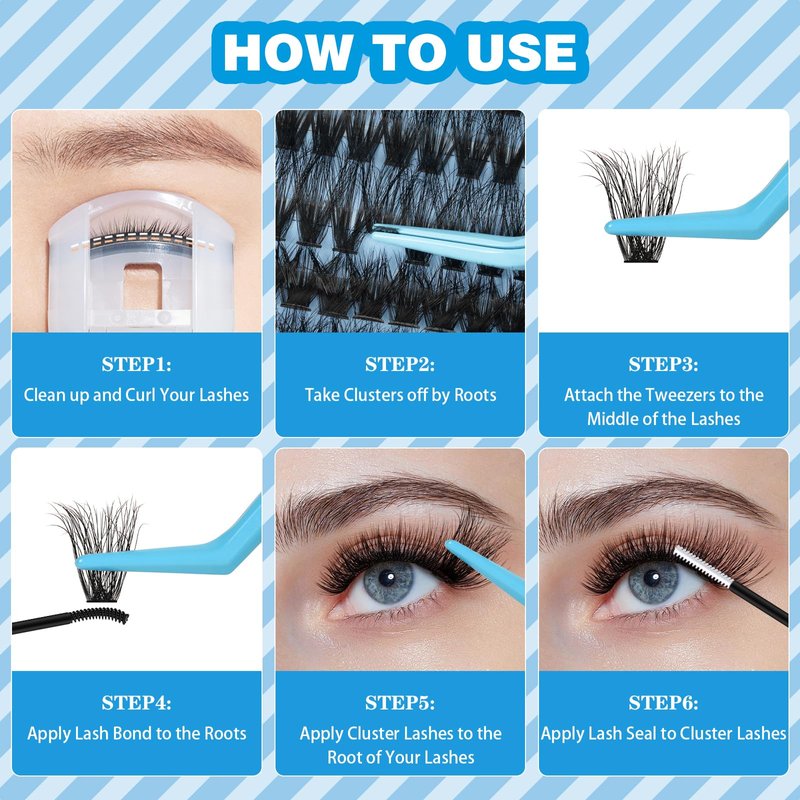 HOW TO USE

STEP1:
Clean up and Curl Your Lashes

STEP2:
Take Clusters off by Roots

STEP3:
Attach the Tweezers to the Middle of the Lashes

STEP4:
Apply Lash Bond to the Roots

STEP5:
Apply Cluster Lashes to the Root of Your Lashes

STEP6:
Apply Lash Seal to Cluster Lashes