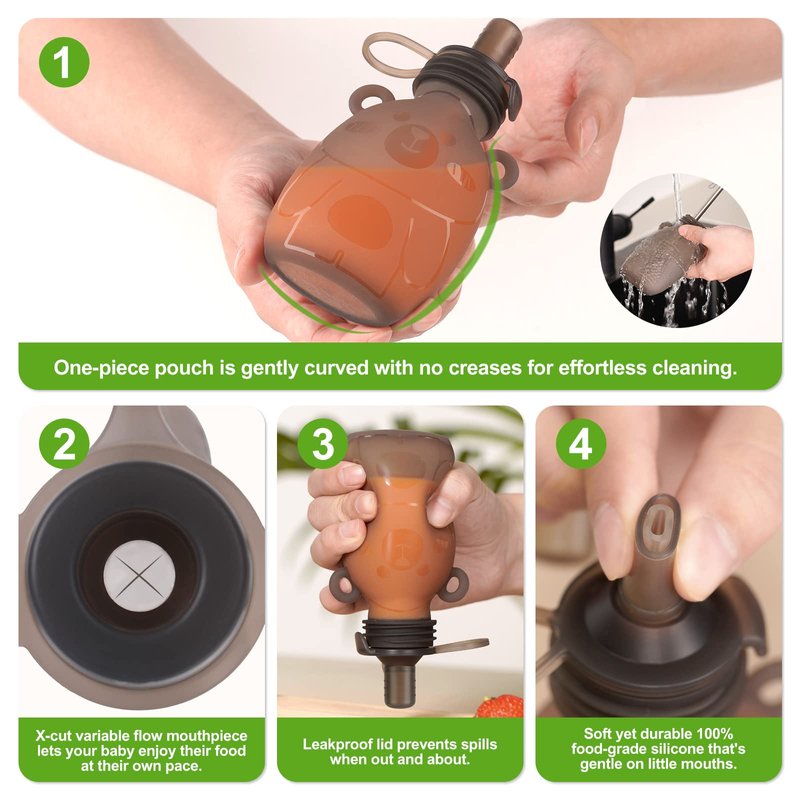 1

One-piece pouch is gently curved with no creases for effortless cleaning.

2

X-cut variable flow mouthpiece lets your baby enjoy their food at their own pace.

3

Leakproof lid prevents spills when out and about.

4

Soft yet durable 100% food-grade silicone that's gentle on little mouths.