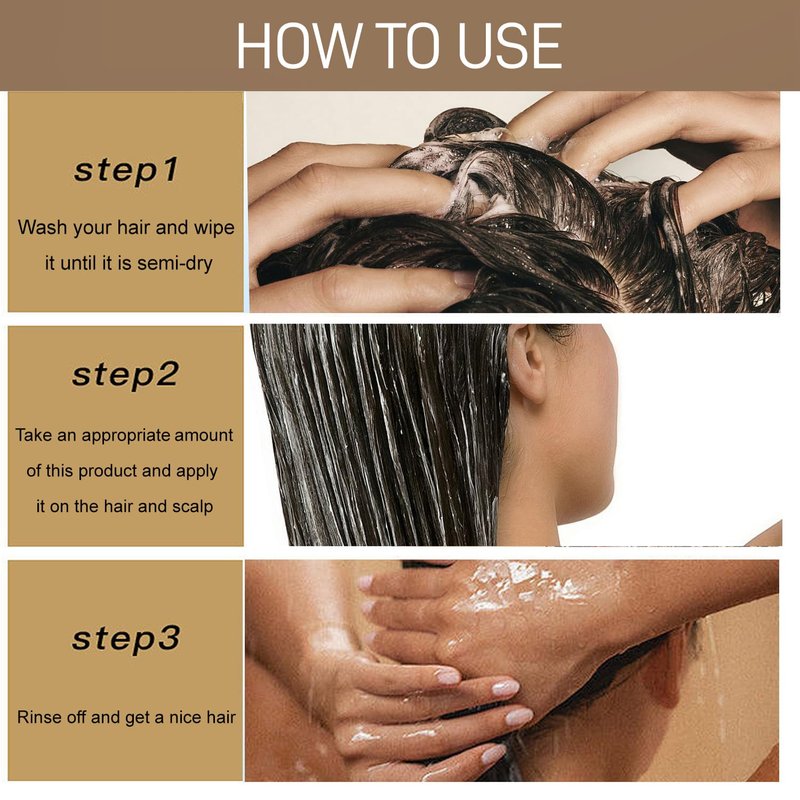 HOW TO USE

step1

Wash your hair and wipe it until it is semi-dry

step2

Take an appropriate amount of this product and apply it on the hair and scalp

step3

Rinse off and get a nice hair