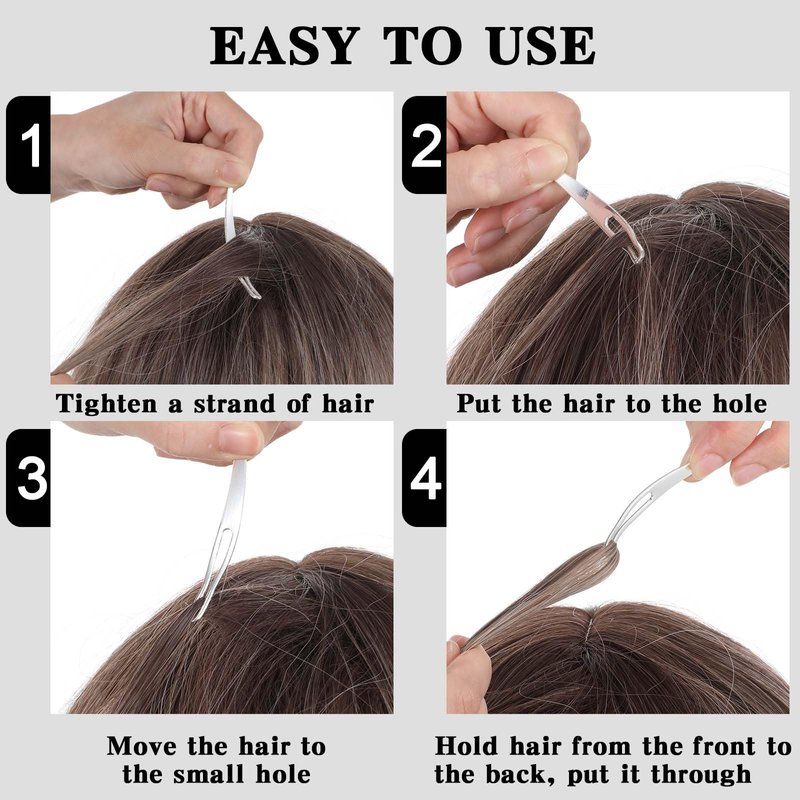 EASY TO USE

1

Tighten a strand of hair

2

Put the hair to the hole

3

Move the hair to the small hole

4

Hold hair from the front to the back, put it through