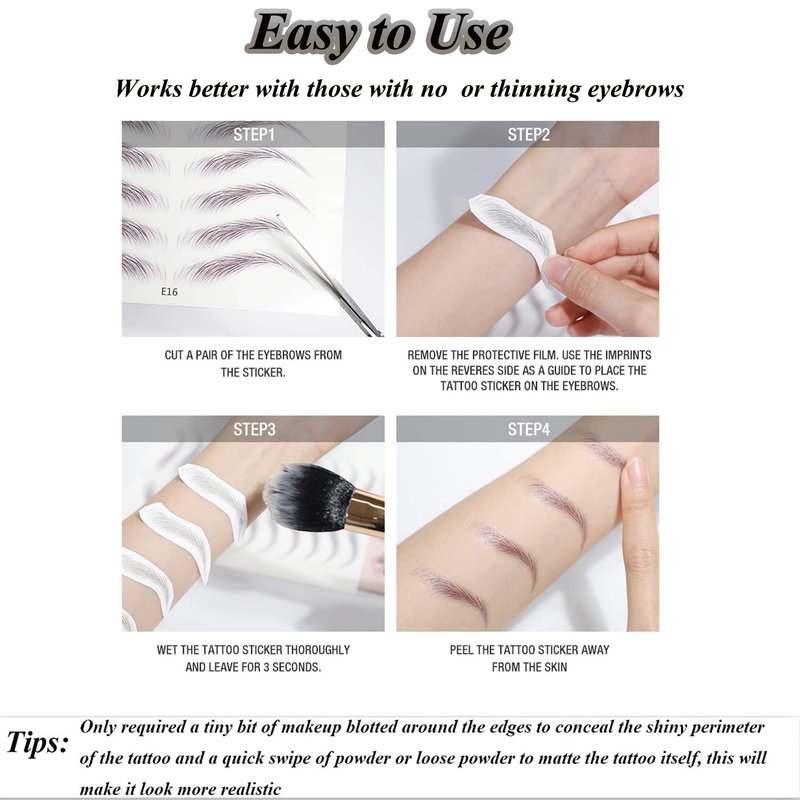 Easy to Use

Works better with those with no or thinning eyebrows

STEP1

E16

CUT A PAIR OF THE EYEBROWS FROM THE STICKER.

STEP2

REMOVE THE PROTECTIVE FILM. USE THE IMPRINTS ON THE REVERES SIDE AS A GUIDE TO PLACE THE TATTOO STICKER ON THE EYEBROWS.

STEP3

WET THE TATTOO STICKER THOROUGHLY AND LEAVE FOR 3 SECONDS.

STEP4

PEEL THE TATTOO STICKER AWAY FROM THE SKIN

Tips: Only required a tiny bit of makeup blotted around the edges to conceal the shiny perimeter of the tattoo and a quick swipe of powder or loose powder to matte the tattoo itself, this will make it look more realistic