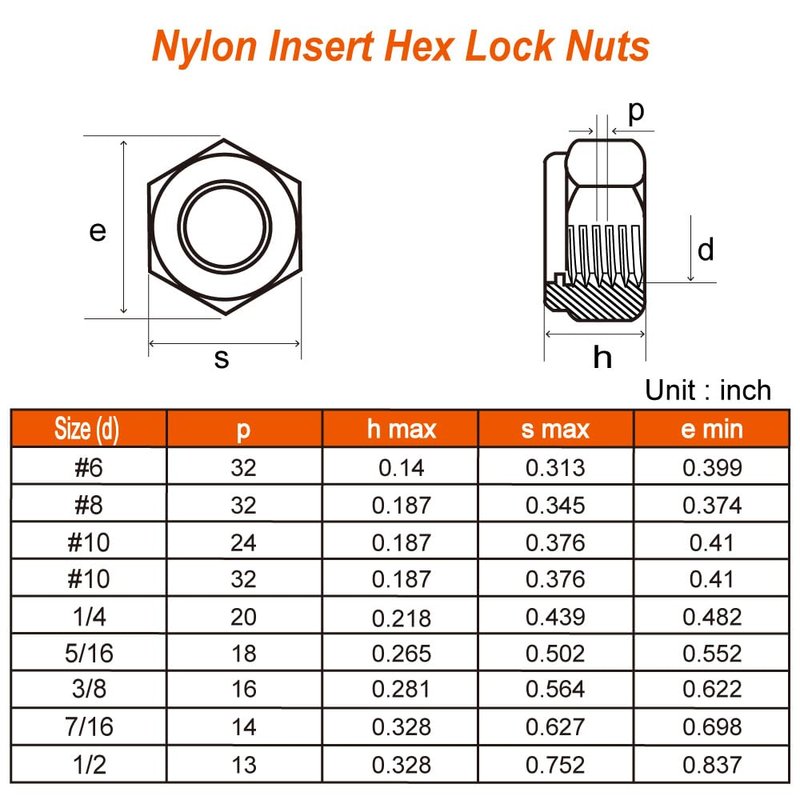 Nylon Insert Hex Lock Nuts

e

s

p

d

h

Unit : inch

| Size (d) | p | h max | s max | e min |
|---|---|---|---|---|
| #6 | 32 | 0.14 | 0.313 | 0.399 |
| #8 | 32 | 0.187 | 0.345 | 0.374 |
| #10 | 24 | 0.187 | 0.376 | 0.41 |
| #10 | 32 | 0.187 | 0.376 | 0.41 |
| 1/4 | 20 | 0.218 | 0.439 | 0.482 |
| 5/16 | 18 | 0.265 | 0.502 | 0.552 |
| 3/8 | 16 | 0.281 | 0.564 | 0.622 |
| 7/16 | 14 | 0.328 | 0.627 | 0.698 |
| 1/2 | 13 | 0.328 | 0.752 | 0.837 |