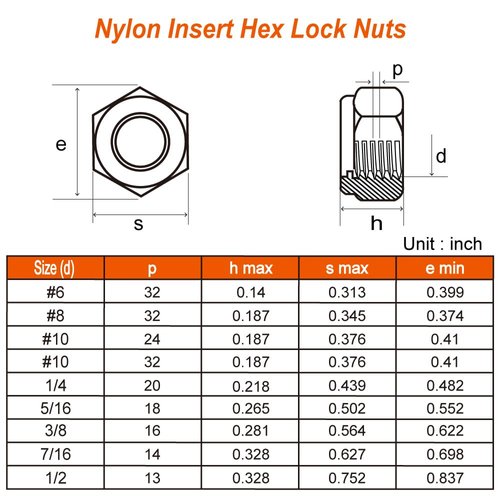 Nylon Insert Hex Lock Nuts

e

s

p

d

h

Unit : inch

| Size (d) | p | h max | s max | e min |
|---|---|---|---|---|
| #6 | 32 | 0.14 | 0.313 | 0.399 |
| #8 | 32 | 0.187 | 0.345 | 0.374 |
| #10 | 24 | 0.187 | 0.376 | 0.41 |
| #10 | 32 | 0.187 | 0.376 | 0.41 |
| 1/4 | 20 | 0.218 | 0.439 | 0.482 |
| 5/16 | 18 | 0.265 | 0.502 | 0.552 |
| 3/8 | 16 | 0.281 | 0.564 | 0.622 |
| 7/16 | 14 | 0.328 | 0.627 | 0.698 |
| 1/2 | 13 | 0.328 | 0.752 | 0.837 |