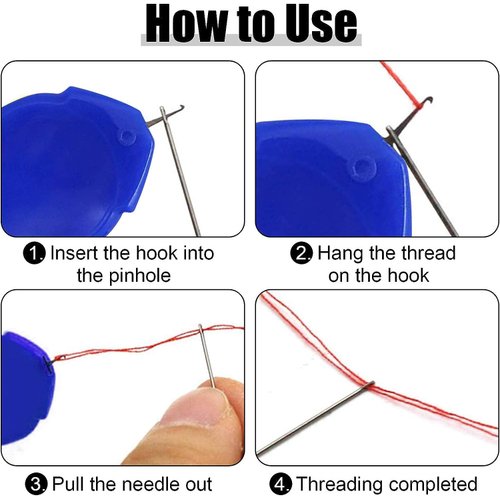 How to Use

1. Insert the hook into the pinhole

2. Hang the thread on the hook

3. Pull the needle out

4. Threading completed