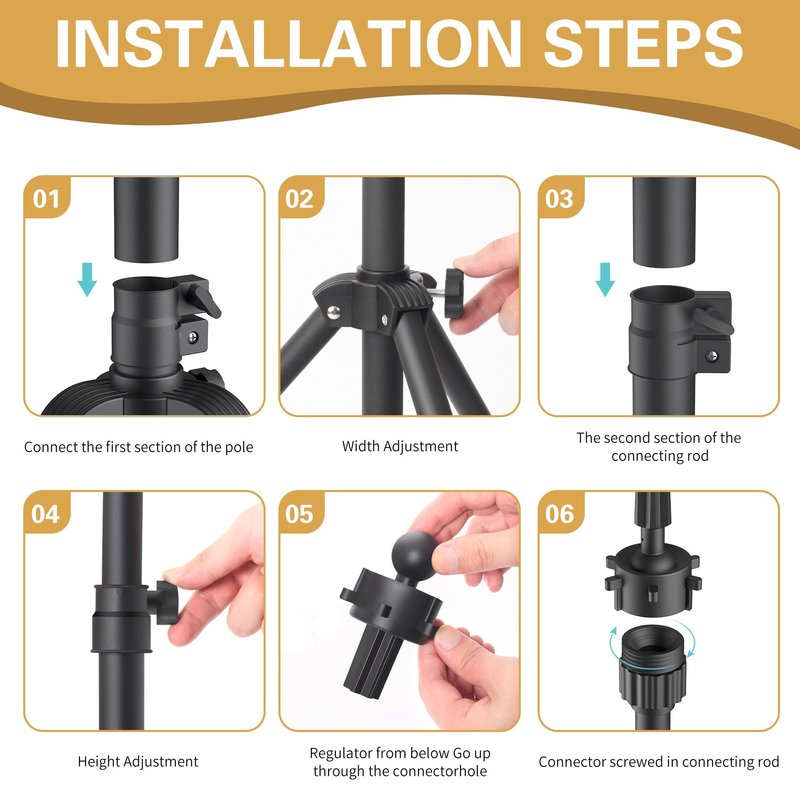 INSTALLATION STEPS

01

Connect the first section of the pole

02

Width Adjustment

03

The second section of the connecting rod

04

Height Adjustment

05

Regulator from below Go up through the connectorhole

06

Connector screwed in connecting rod