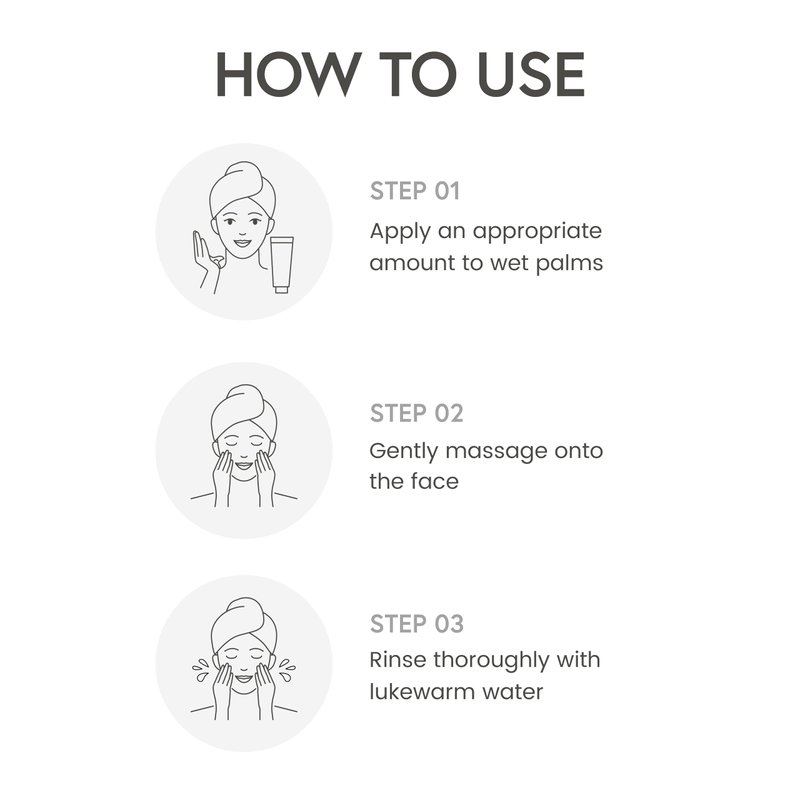 HOW TO USE

STEP 01
Apply an appropriate amount to wet palms

STEP 02
Gently massage onto the face

STEP 03
Rinse thoroughly with lukewarm water