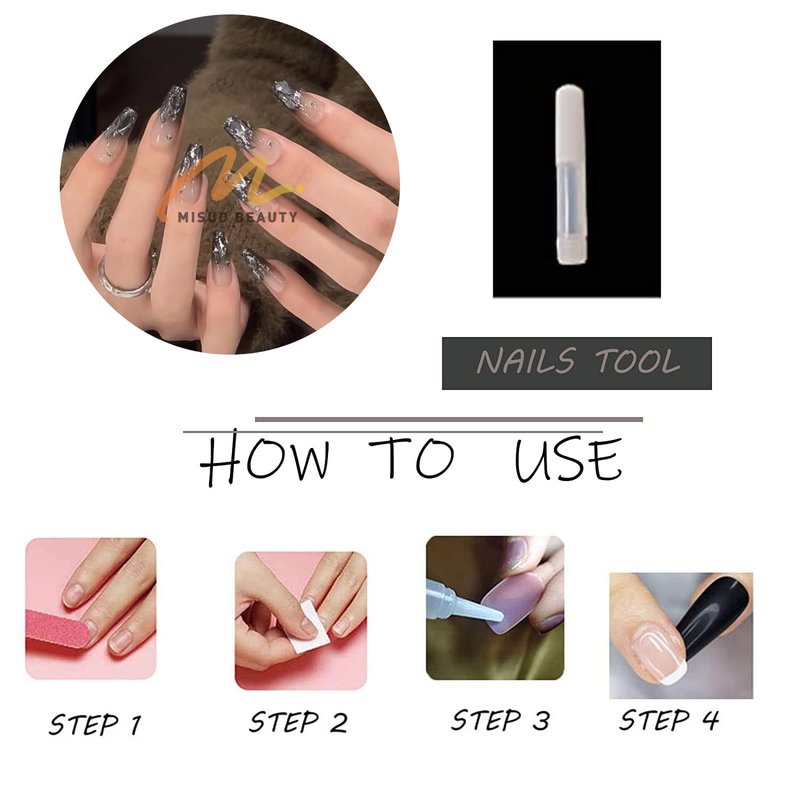 MISUD BEAUTY

NAILS TOOL

HOW TO USE

STEP 1

STEP 2

STEP 3

STEP 4