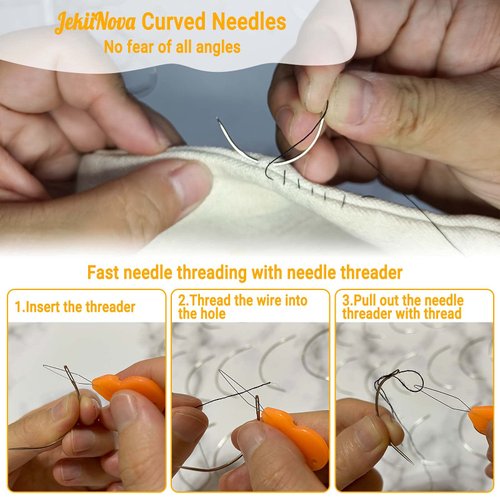 JekiiNova Curved Needles
No fear of all angles

Fast needle threading with needle threader

1.Insert the threader

2.Thread the wire into the hole

3.Pull out the needle threader with thread