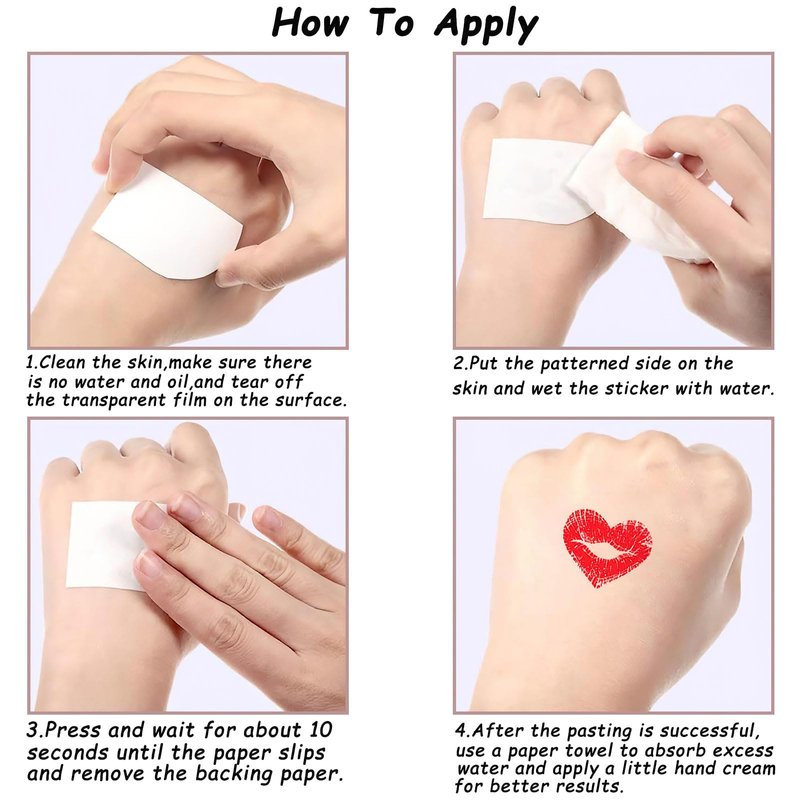 How To Apply

1.Clean the skin,make sure there is no water and oil,and tear off the transparent film on the surface.

2.Put the patterned side on the skin and wet the sticker with water.

3.Press and wait for about 10 seconds until the paper slips and remove the backing paper.

4.After the pasting is successful, use a paper towel to absorb excess water and apply a little hand cream for better results.