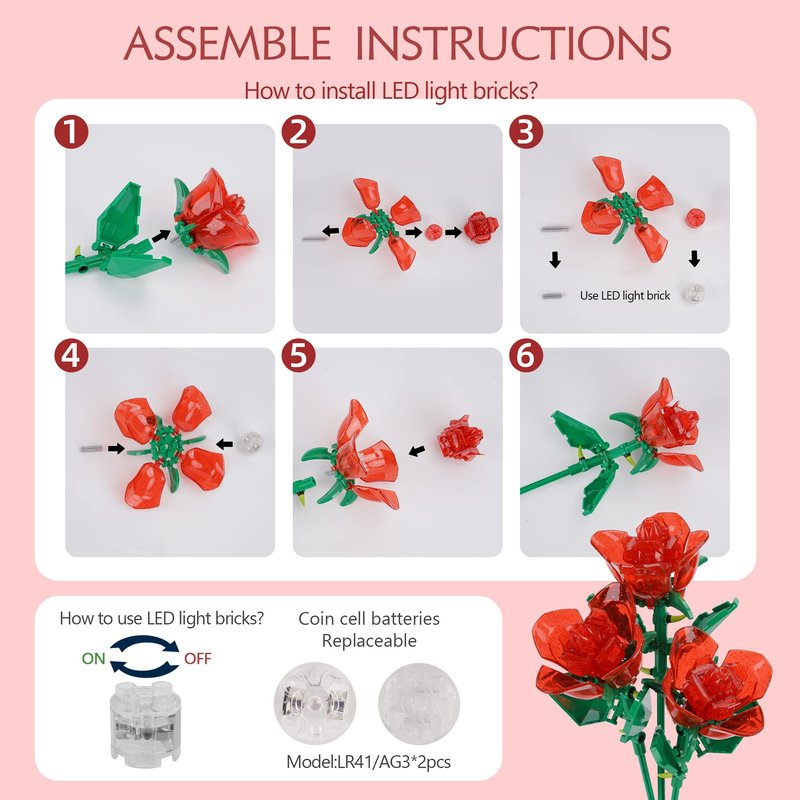 ASSEMBLE INSTRUCTIONS

How to install LED light bricks?

1

2

3

Use LED light brick

4

5

6

How to use LED light bricks?

ON

OFF

Coin cell batteries Replaceable

Model:LR41/AG3*2pcs