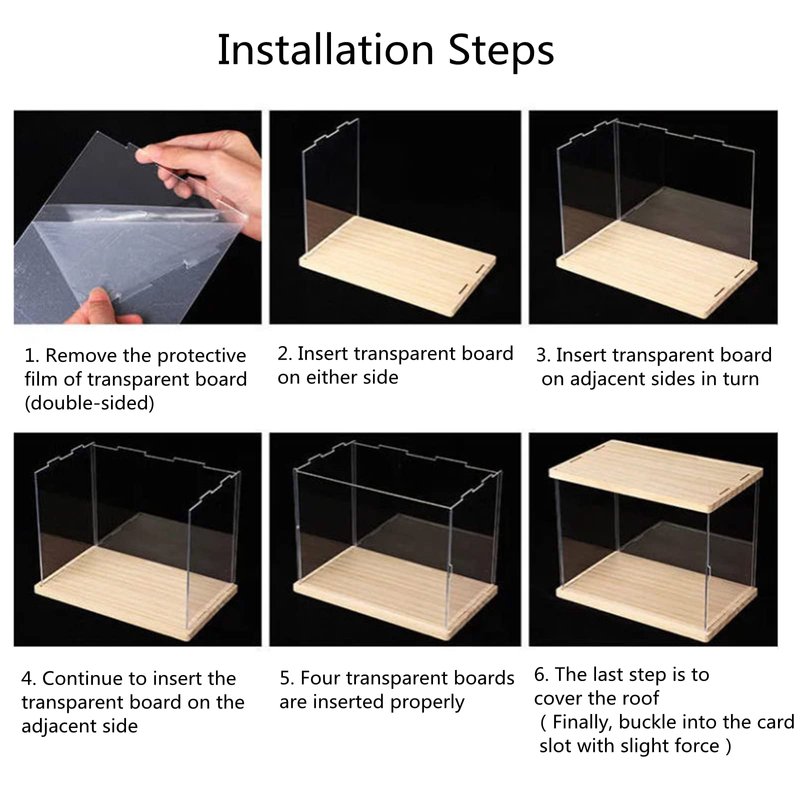 Installation Steps

1. Remove the protective film of transparent board (double-sided)

2. Insert transparent board on either side

3. Insert transparent board on adjacent sides in turn

4. Continue to insert the transparent board on the adjacent side

5. Four transparent boards are inserted properly

6. The last step is to cover the roof
( Finally, buckle into the card slot with slight force )