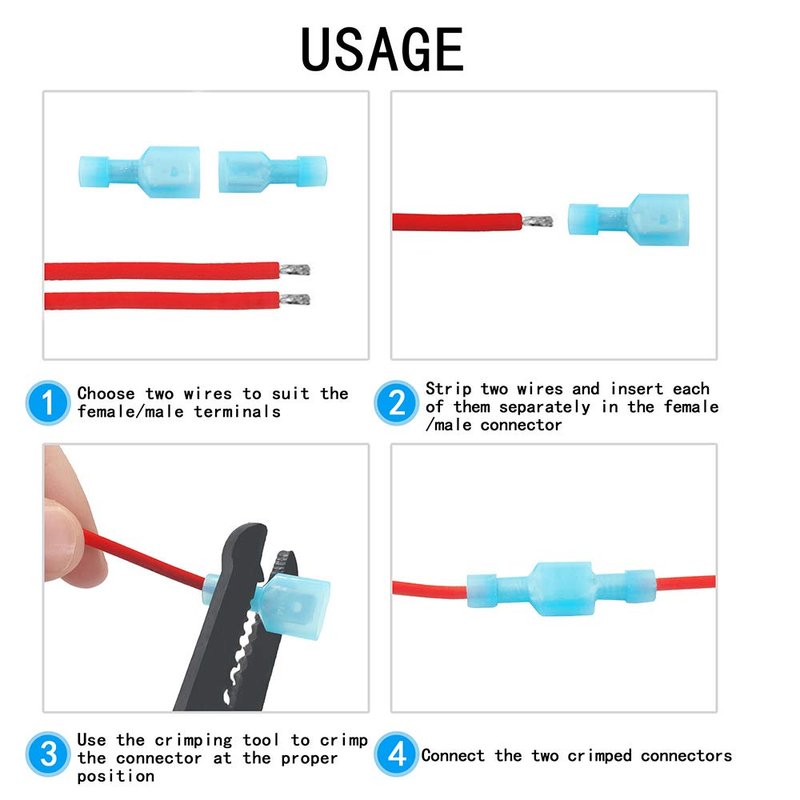 USAGE

1 Choose two wires to suit the female/male terminals

2 Strip two wires and insert each of them separately in the female /male connector

3 Use the crimping tool to crimp the connector at the proper position

4 Connect the two crimped connectors