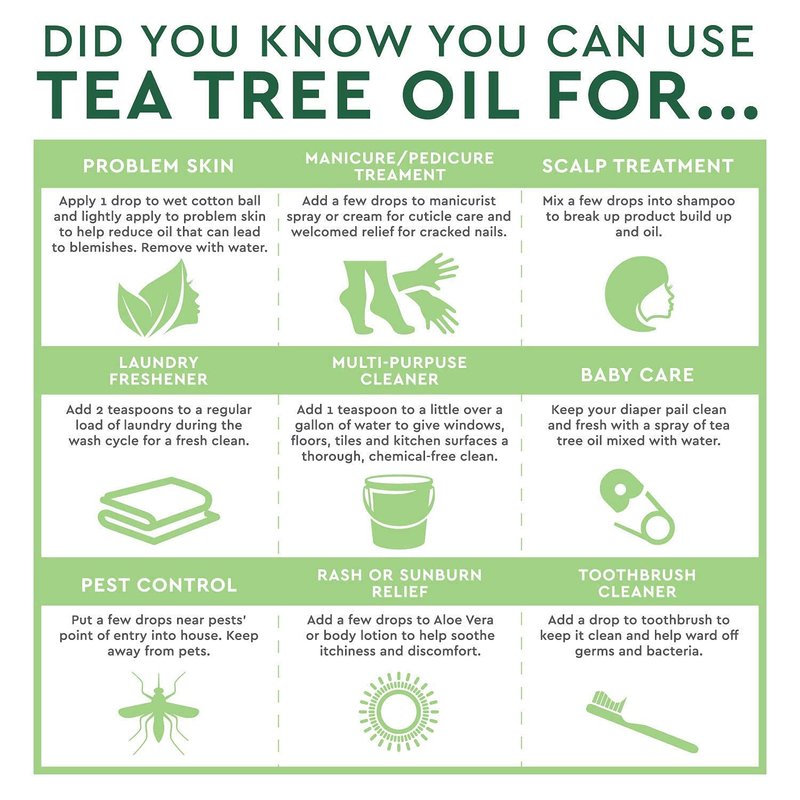 DID YOU KNOW YOU CAN USE
TEA TREE OIL FOR...

PROBLEM SKIN

Apply 1 drop to wet cotton ball and lightly apply to problem skin to help reduce oil that can lead to blemishes. Remove with water.

MANICURE/PEDICURE TREAMENT

Add a few drops to manicurist spray or cream for cuticle care and welcomed relief for cracked nails.

SCALP TREATMENT

Mix a few drops into shampoo to break up product build up and oil.

LAUNDRY FRESHENER

Add 2 teaspoons to a regular load of laundry during the wash cycle for a fresh clean.

MULTI-PURPUSE CLEANER

Add 1 teaspoon to a little over a gallon of water to give windows, floors, tiles and kitchen surfaces a thorough, chemical-free clean.

BABY CARE

Keep your diaper pail clean and fresh with a spray of tea tree oil mixed with water.

PEST CONTROL

Put a few drops near pests' point of entry into house. Keep away from pets.

RASH OR SUNBURN RELIEF

Add a few drops to Aloe Vera or body lotion to help soothe itchiness and discomfort.

TOOTHBRUSH CLEANER

Add a drop to toothbrush to keep it clean and help ward off germs and bacteria.