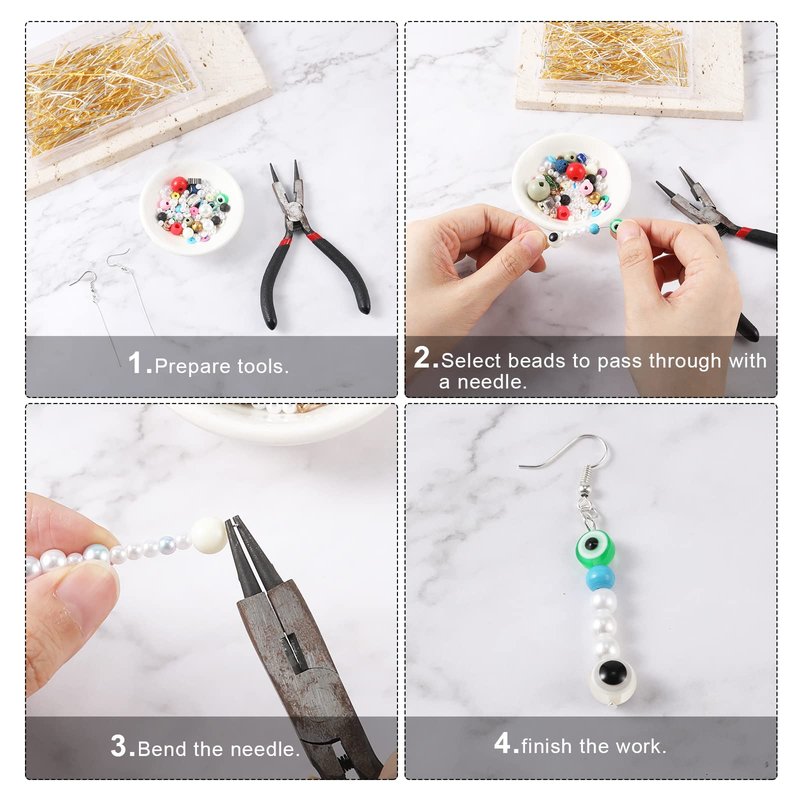 1.Prepare tools.

2.Select beads to pass through with a needle.

3.Bend the needle.

4.finish the work.