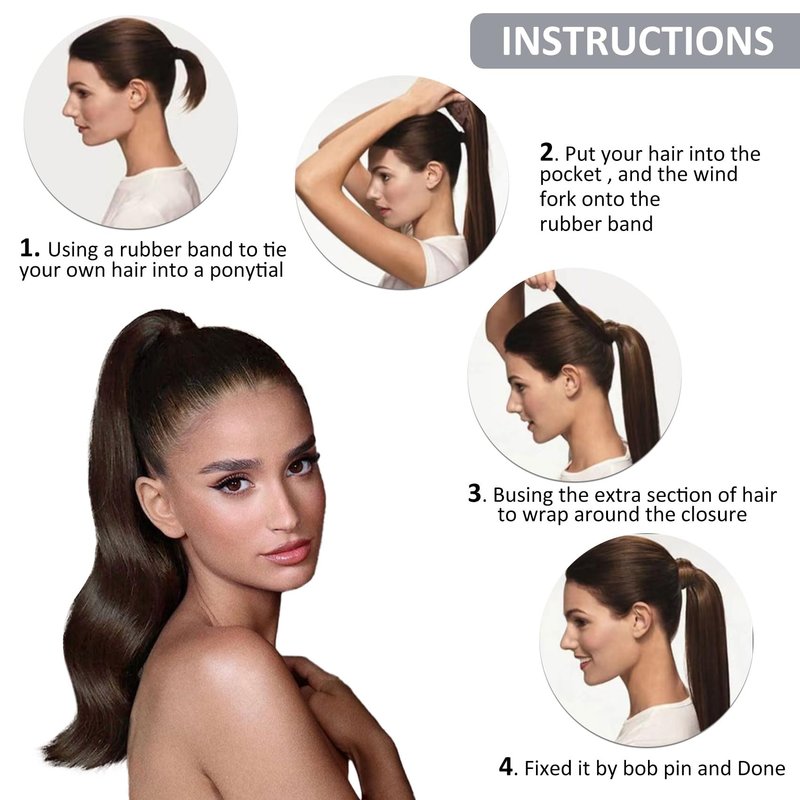 INSTRUCTIONS

1. Using a rubber band to tie your own hair into a ponytial

2. Put your hair into the pocket , and the wind fork onto the rubber band

3. Busing the extra section of hair to wrap around the closure

4. Fixed it by bob pin and Done