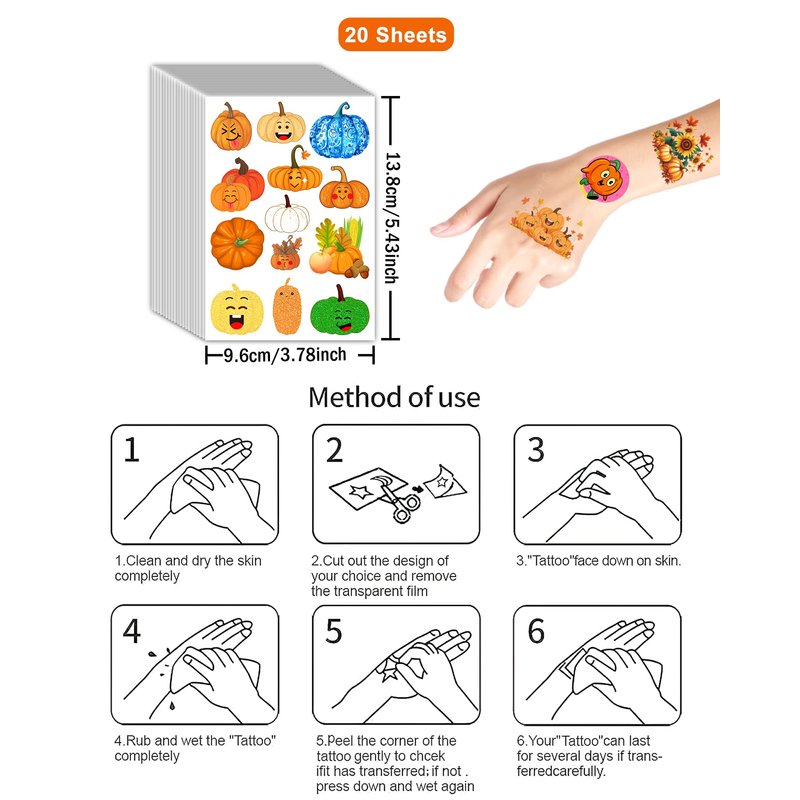 20 Sheets

13.8cm/5.43inch

9.6cm/3.78inch

Method of use

1

1.Clean and dry the skin completely

2

2.Cut out the design of your choice and remove the transparent film

3

3."Tattoo"face down on skin.

4

4.Rub and wet the "Tattoo" completely

5

5.Peel the corner of the tattoo gently to chcek ifit has transferred; if not . press down and wet again

6

6.Your"Tattoo"can last for several days if transferredcarefully.