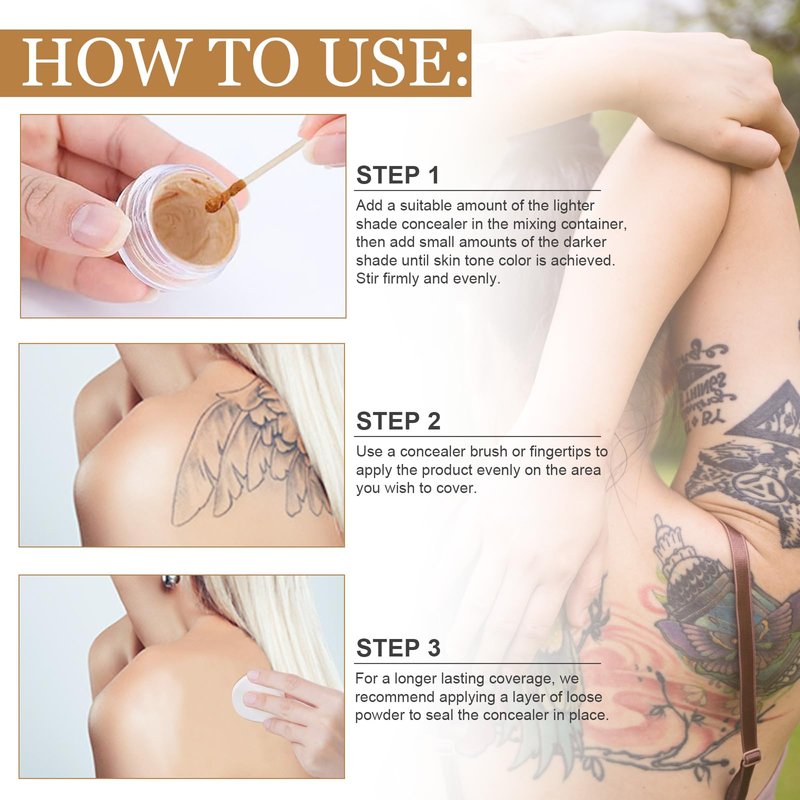 HOW TO USE:

STEP 1
Add a suitable amount of the lighter shade concealer in the mixing container, then add small amounts of the darker shade until skin tone color is achieved. Stir firmly and evenly.

STEP 2
Use a concealer brush or fingertips to apply the product evenly on the area you wish to cover.

STEP 3
For a longer lasting coverage, we recommend applying a layer of loose powder to seal the concealer in place.