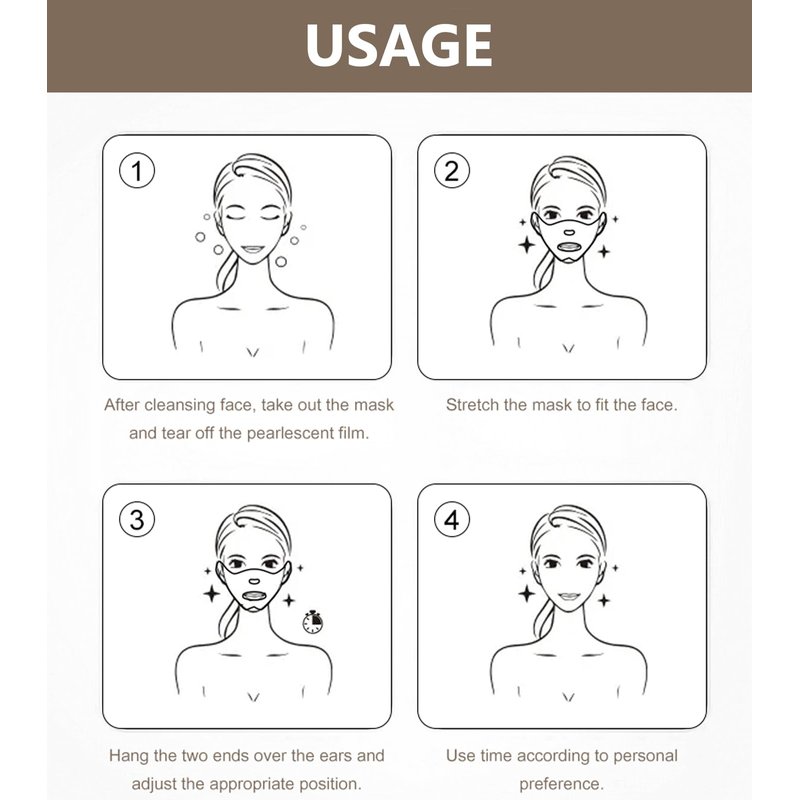 USAGE

1

After cleansing face, take out the mask and tear off the pearlescent film.

2

Stretch the mask to fit the face.

3

Hang the two ends over the ears and adjust the appropriate position.

4

Use time according to personal preference.