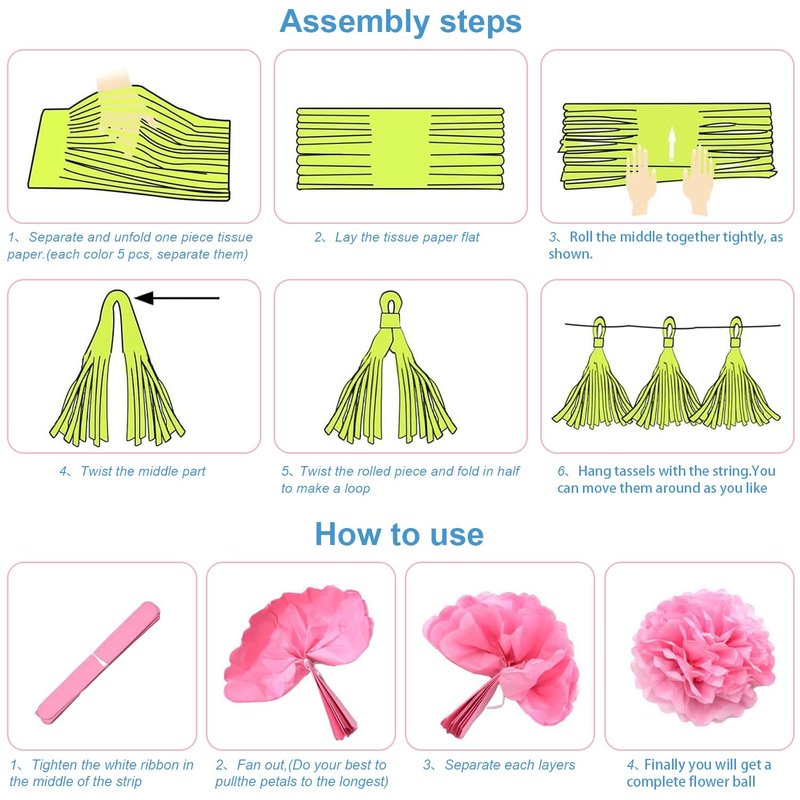 Assembly steps

1、Separate and unfold one piece tissue paper.(each color 5 pcs, separate them)

2、Lay the tissue paper flat

3、Roll the middle together tightly, as shown.

4、Twist the middle part

5、Twist the rolled piece and fold in half to make a loop

6、Hang tassels with the string.You can move them around as you like

How to use

1、Tighten the white ribbon in the middle of the strip

2、Fan out,(Do your best to pullthe petals to the longest)

3、Separate each layers

4、Finally you will get a complete flower ball