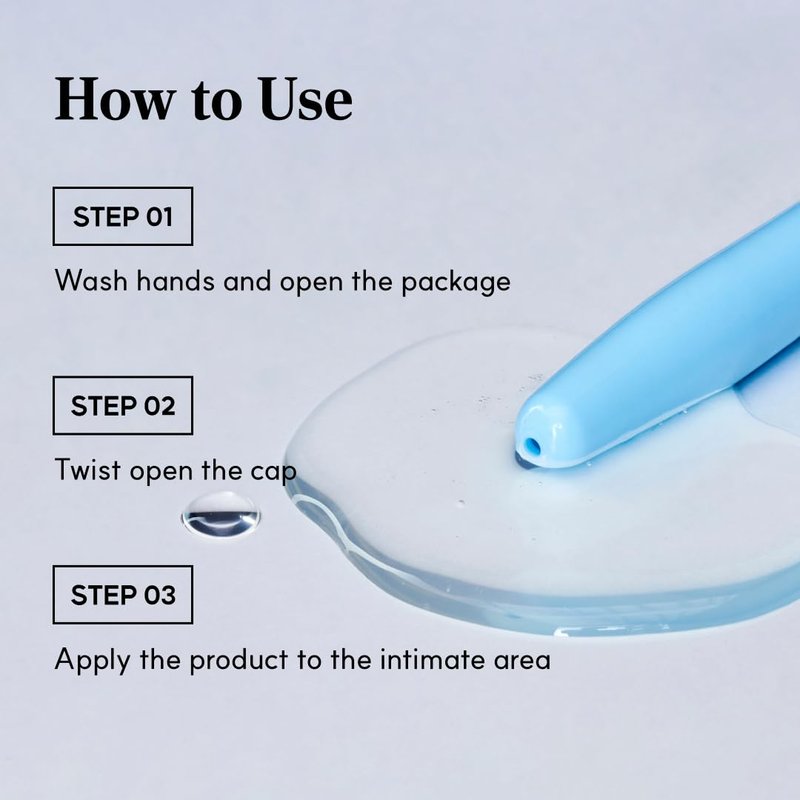 How to Use

STEP 01

Wash hands and open the package

STEP 02

Twist open the cap

STEP 03

Apply the product to the intimate area