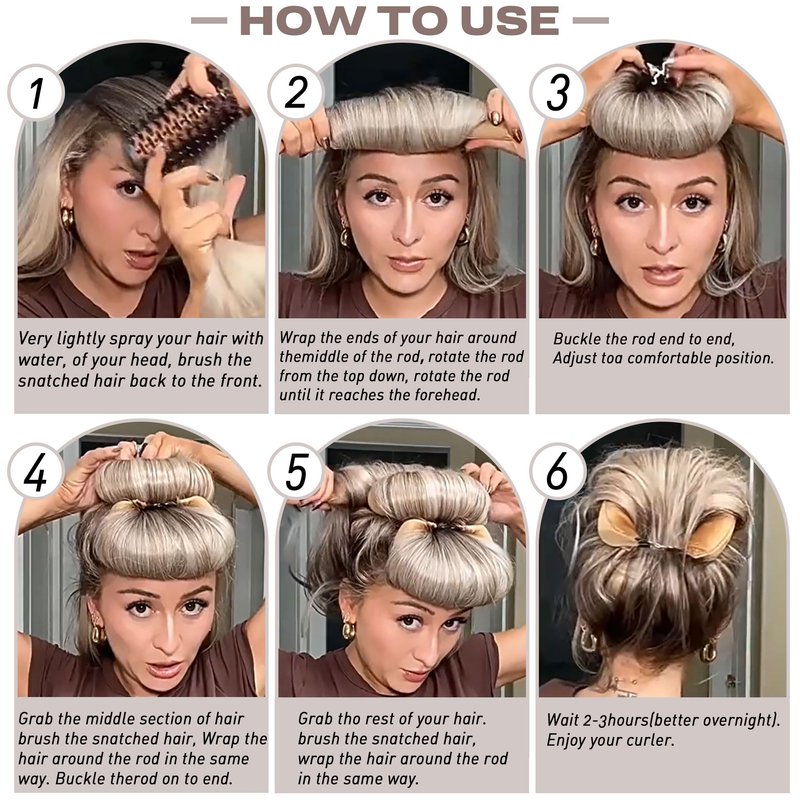 — HOW TO USE —

1

Very lightly spray your hair with water, of your head, brush the snatched hair back to the front.

2

Wrap the ends of your hair around themiddle of the rod, rotate the rod from the top down, rotate the rod until it reaches the forehead.

3

Buckle the rod end to end, Adjust toa comfortable position.

4

Grab the middle section of hair brush the snatched hair, Wrap the hair around the rod in the same way. Buckle therod on to end.

5

Grab tho rest of your hair. brush the snatched hair, wrap the hair around the rod in the same way.

6

Wait 2-3hours(better overnight). Enjoy your curler.