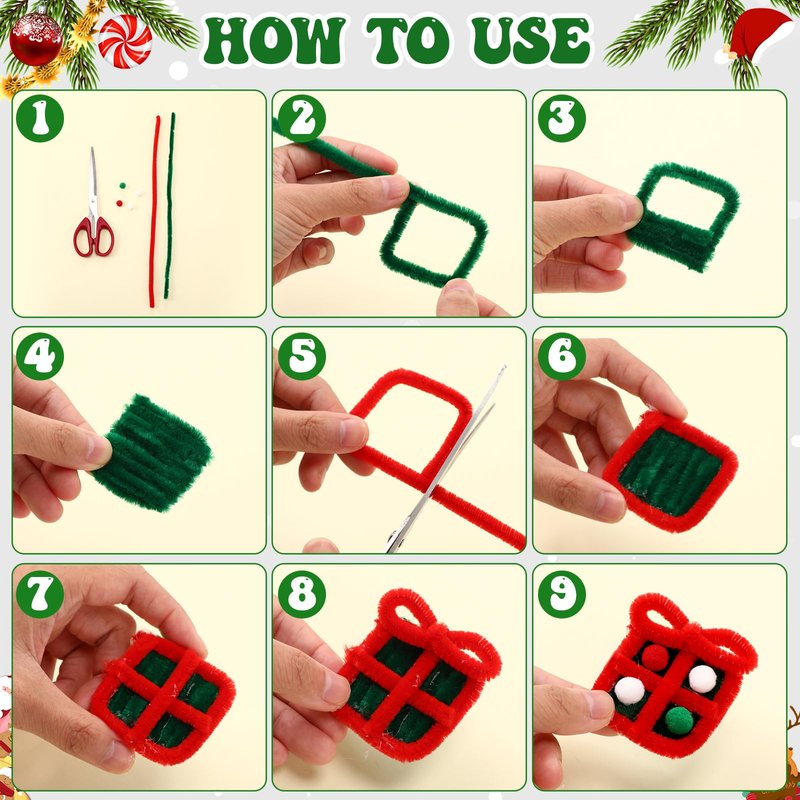 HOW TO USE

1

2

3

4

5

6

7

8

9