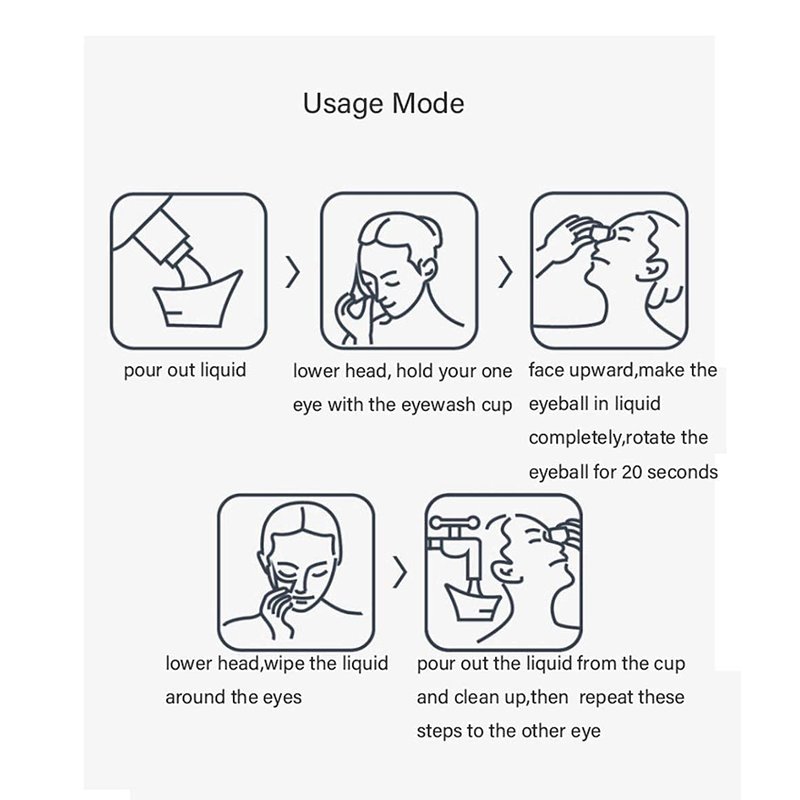 Usage Mode

pour out liquid

lower head, hold your one eye with the eyewash cup

face upward,make the eyeball in liquid completely,rotate the eyeball for 20 seconds

lower head,wipe the liquid around the eyes

pour out the liquid from the cup and clean up,then repeat these steps to the other eye